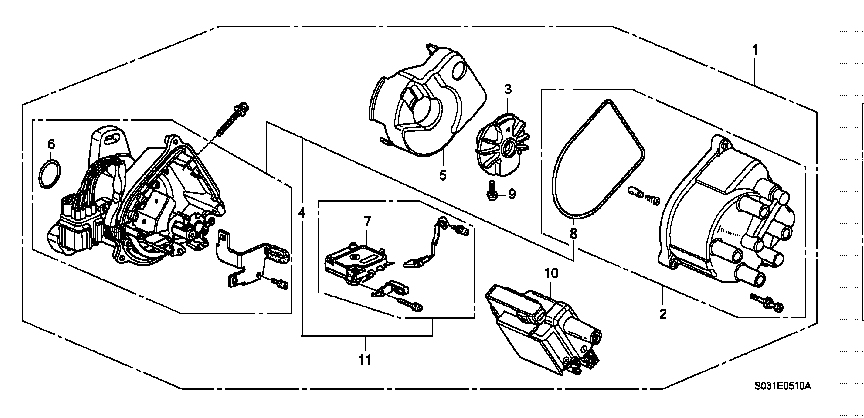 1
3
6
5
9
4
7
8
10
2
11
S031E0510A