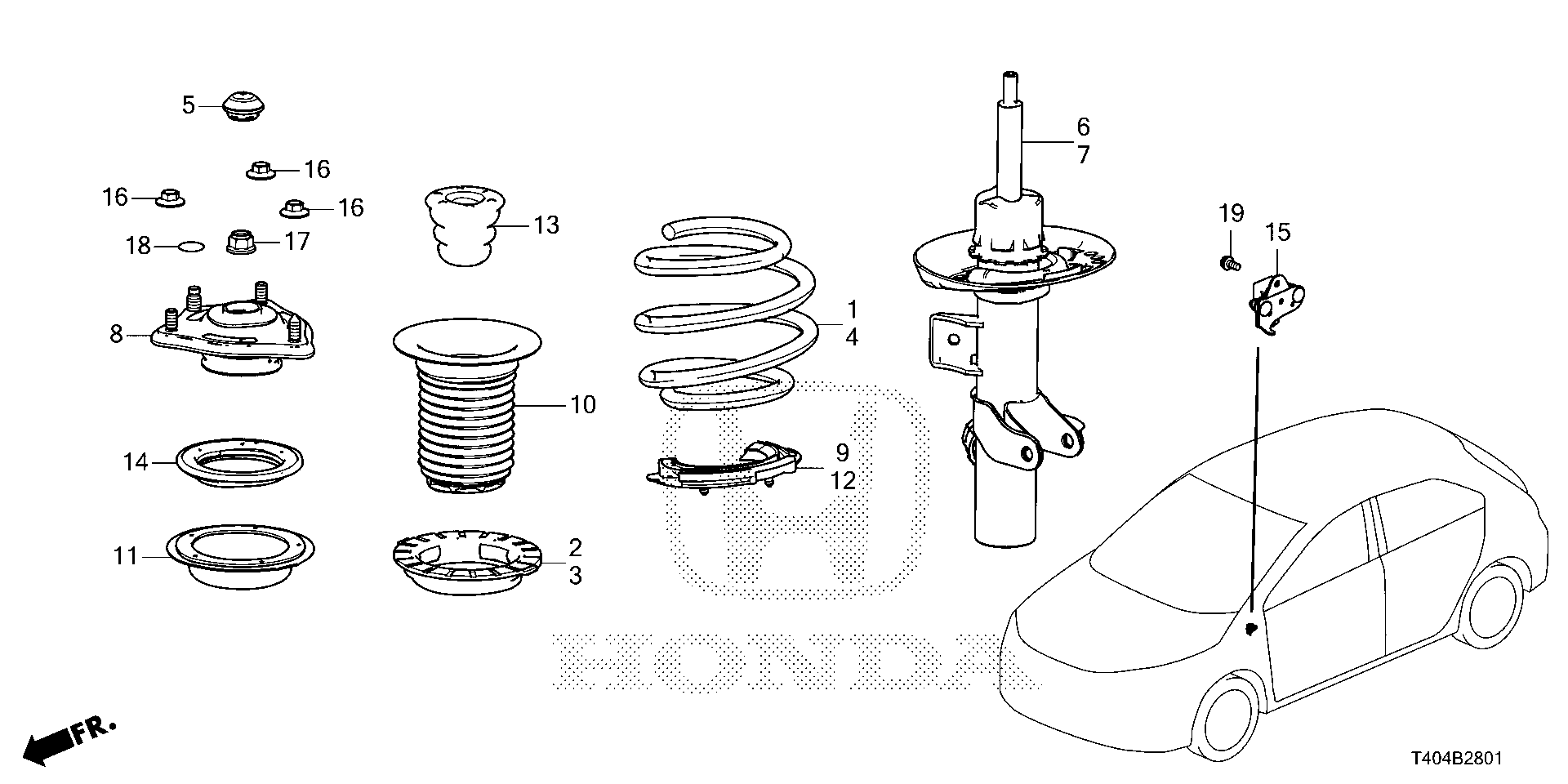 5
16
16
16
18
17
8
14
11
13
10
2
3
1
4
9
12
6
7
19
15
HONDA
FR.
T404B2801