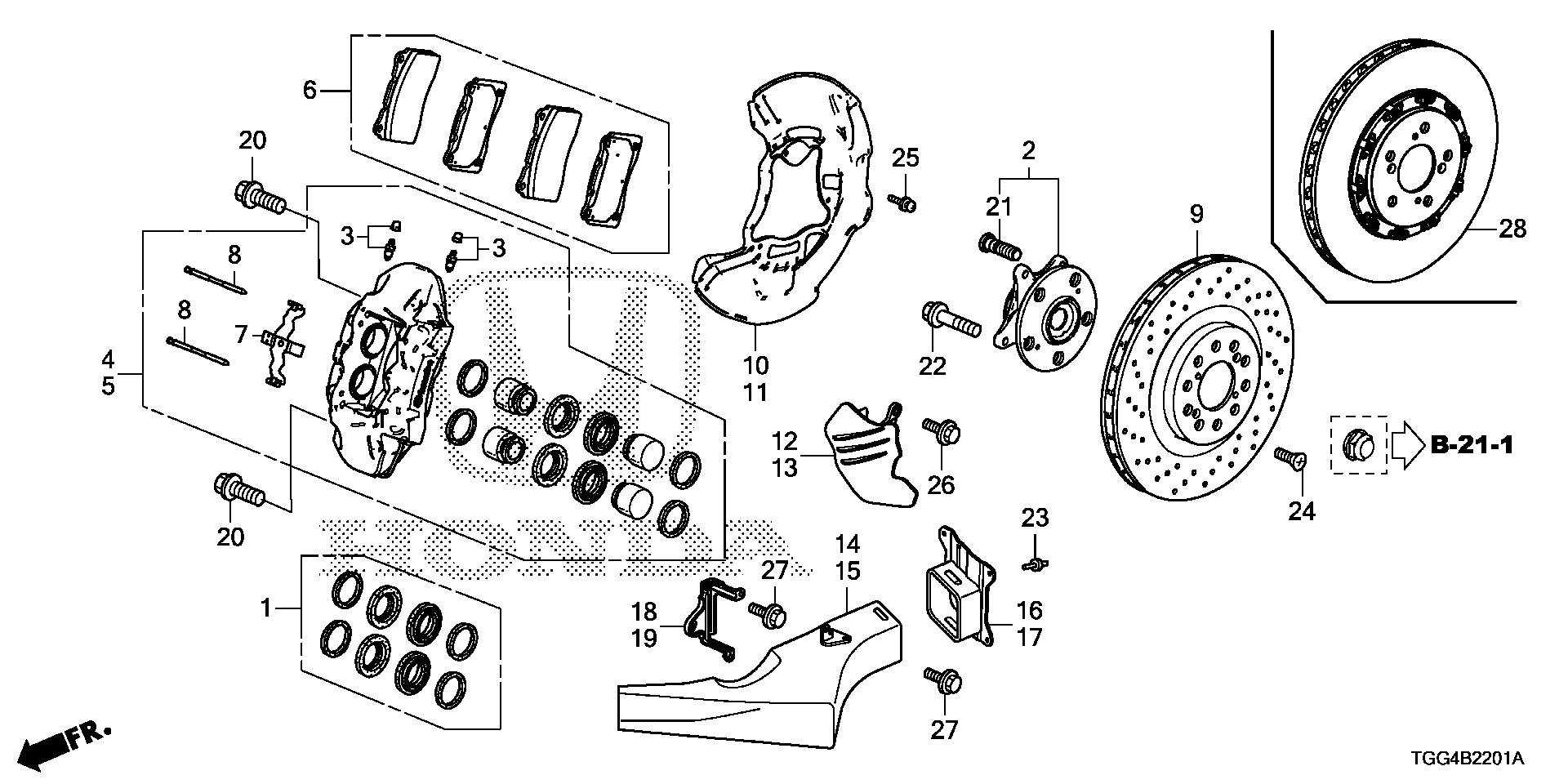 6
20
3
3
8
8
7
4
5
20
1
25
10
11
2
21
22
9
28
12
13
26
B-21-1
24
23
14
15
27
18
19
16
17
27
FR.
TGG4B2201A