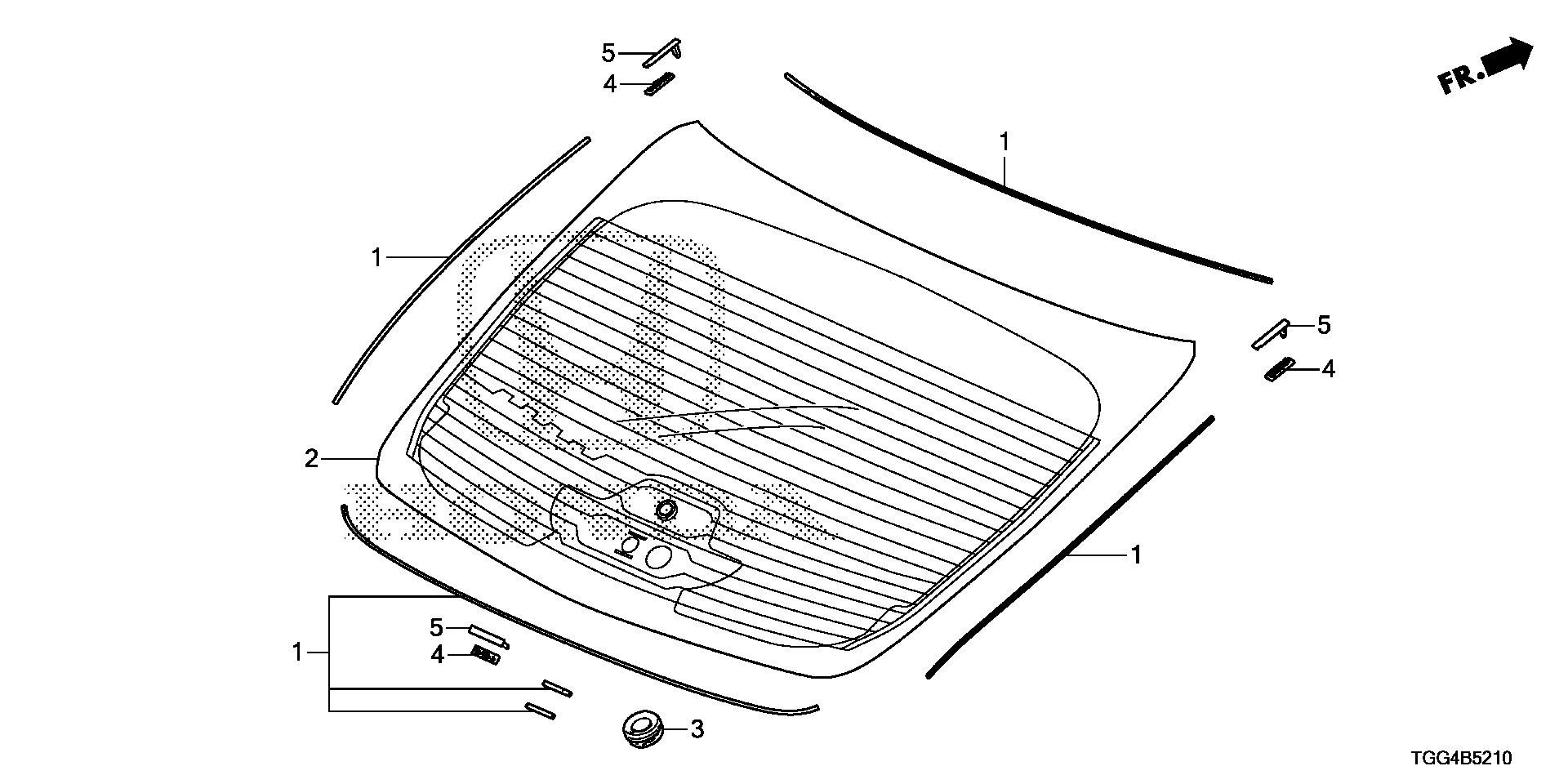 5
4
FR.
1
1
5
4
2
1
5
4
1
3
TGG4B5210