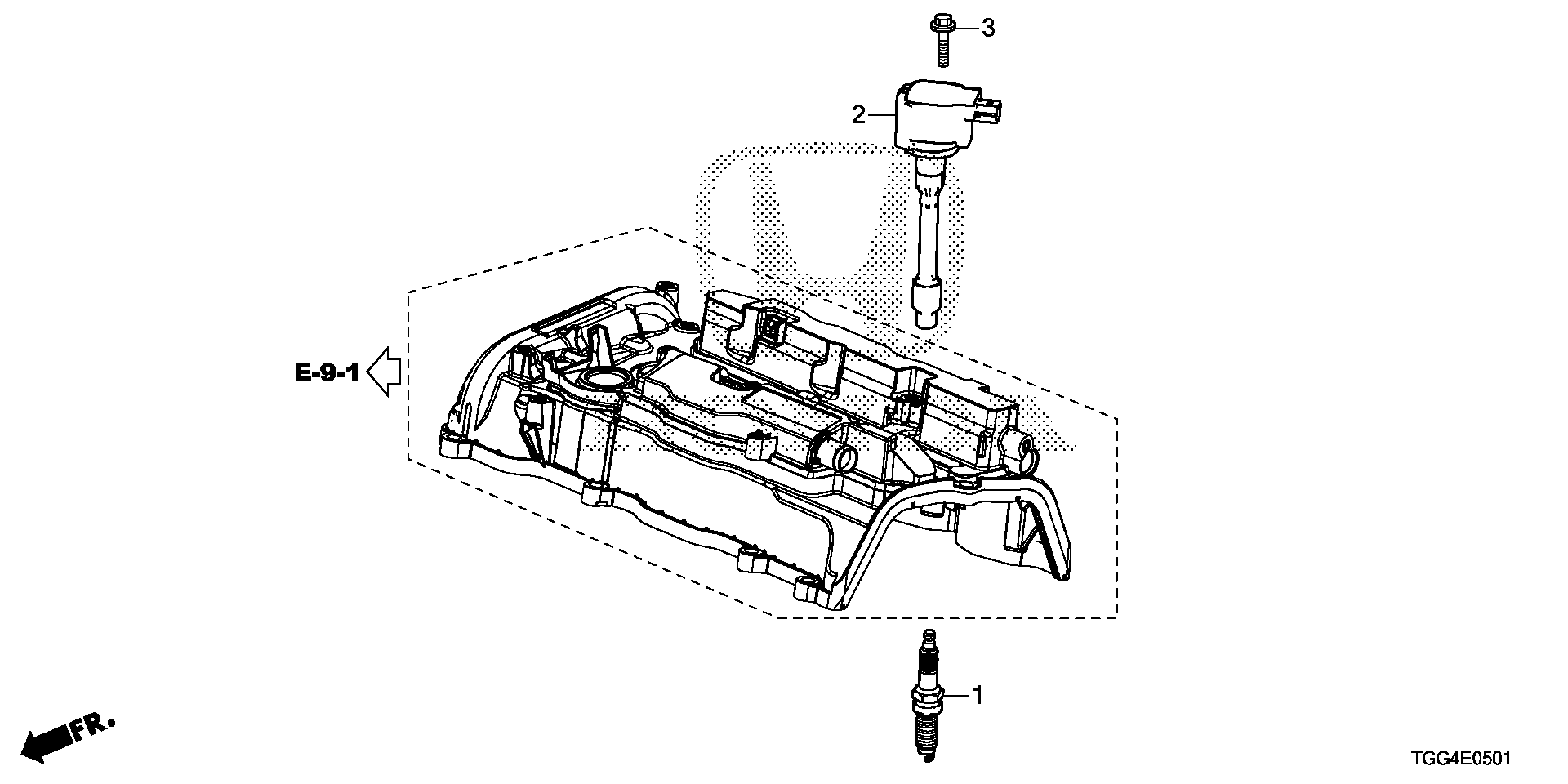 3
2
E-9-1
1
FR.
TGG4E0501