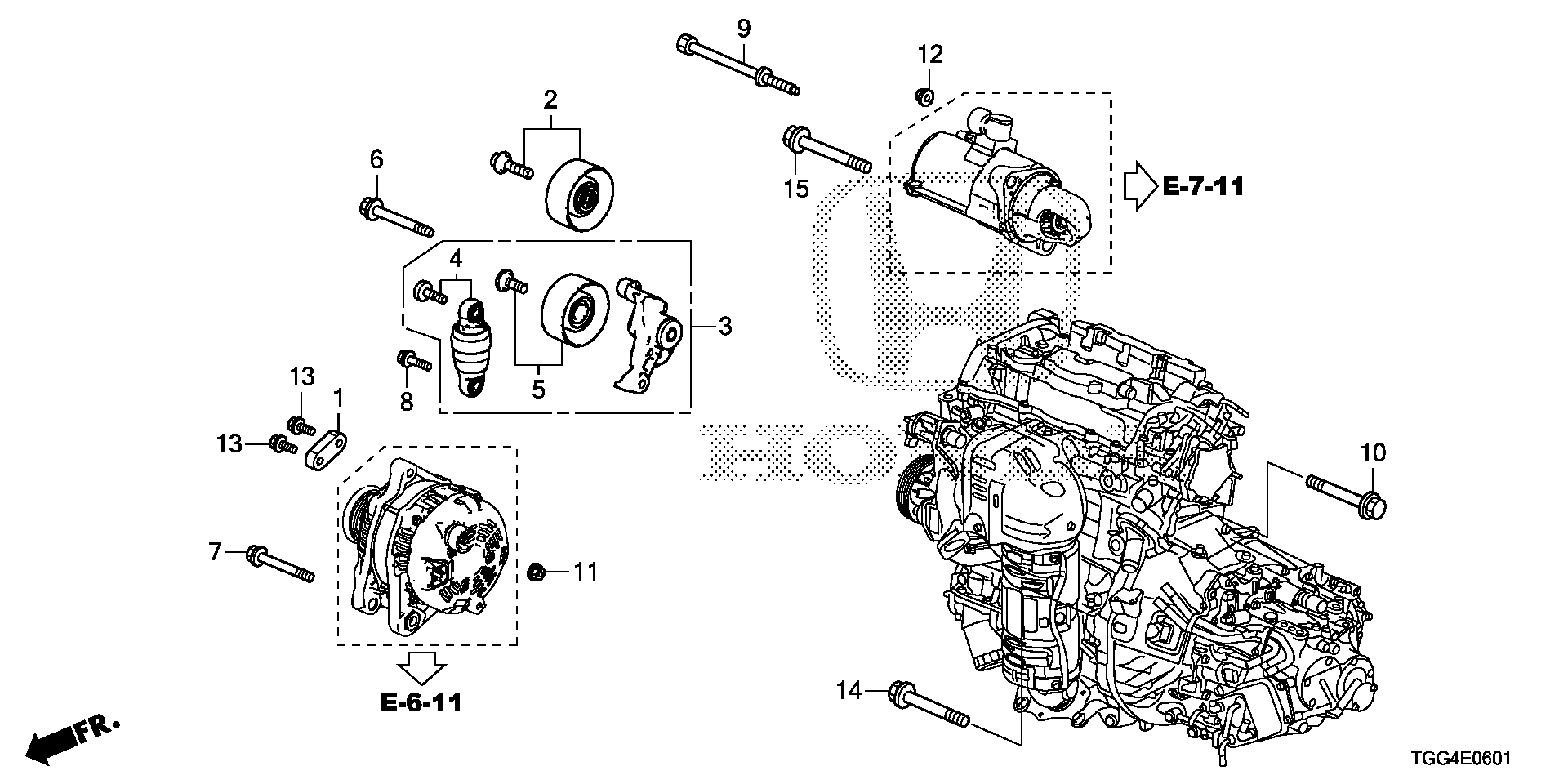 9
12
2
6
15
E-7-11
4
3
5
8
13
1
13
10
7
11
E-6-11
14
FR.
TGG4E0601