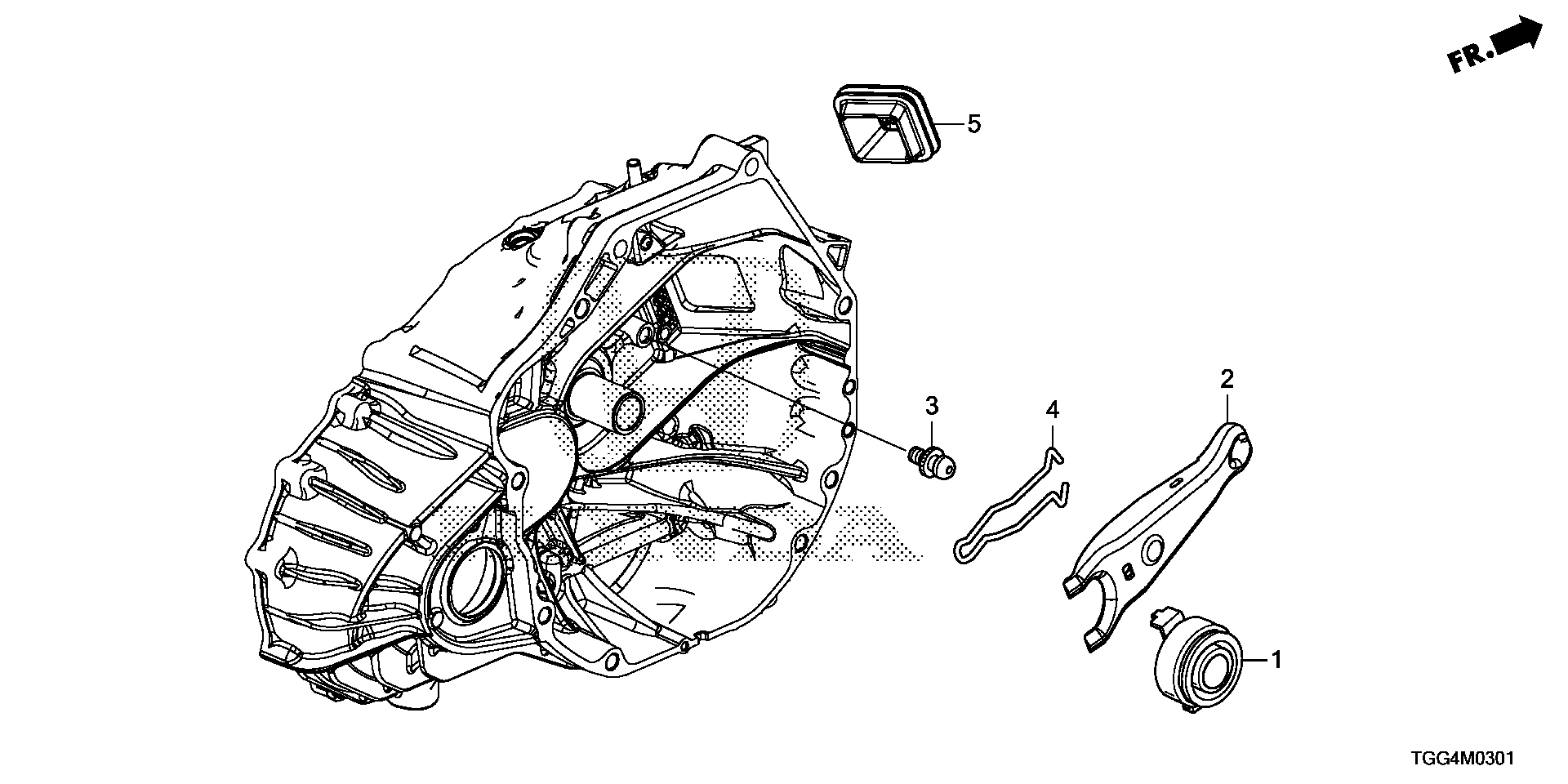 FR.

5

3

4

2

1

TGG4M0301