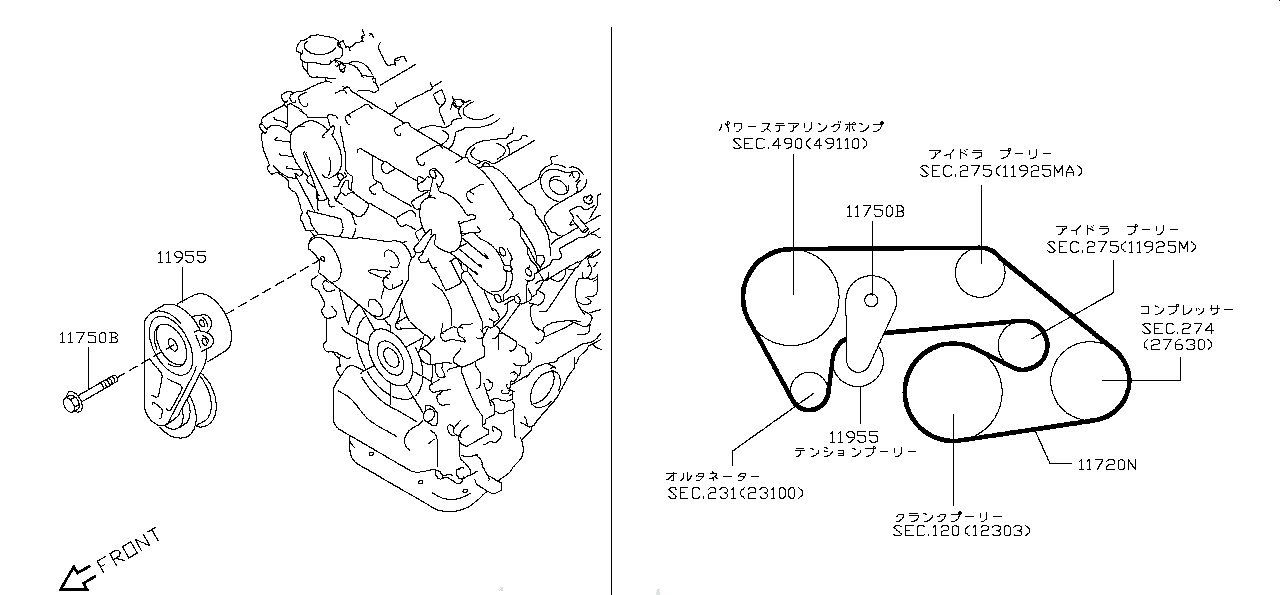 11955

11750B

FRONT

パワーステアリングポンプ
SEC.490(49110)

アイドラ プーリー
SEC.275(11925MA)

11750B

アイドラ プーリー
SEC.275(11925M)

コンプレッサー
SEC.274
(27630)

11955
テンションプーリー

オルタネーター
SEC.231(23100)

11720N

クランクプーリー
SEC.120(12303)