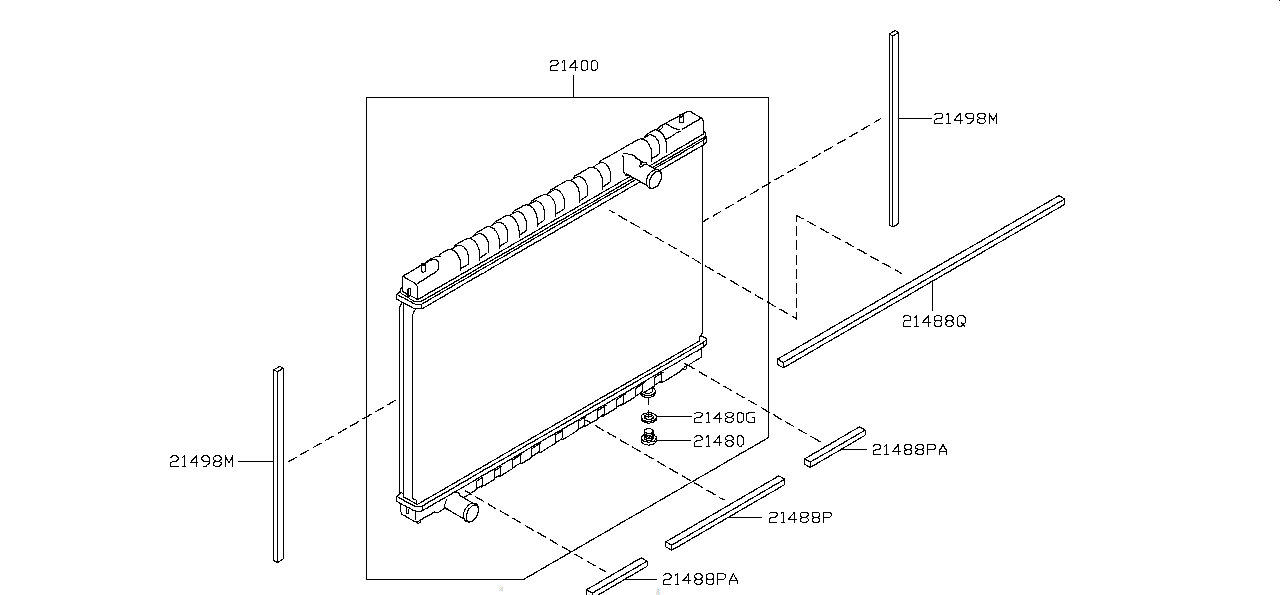 21400
21498M
21488Q
21480G
21480
21488PA
21498M
21488P
21488PA