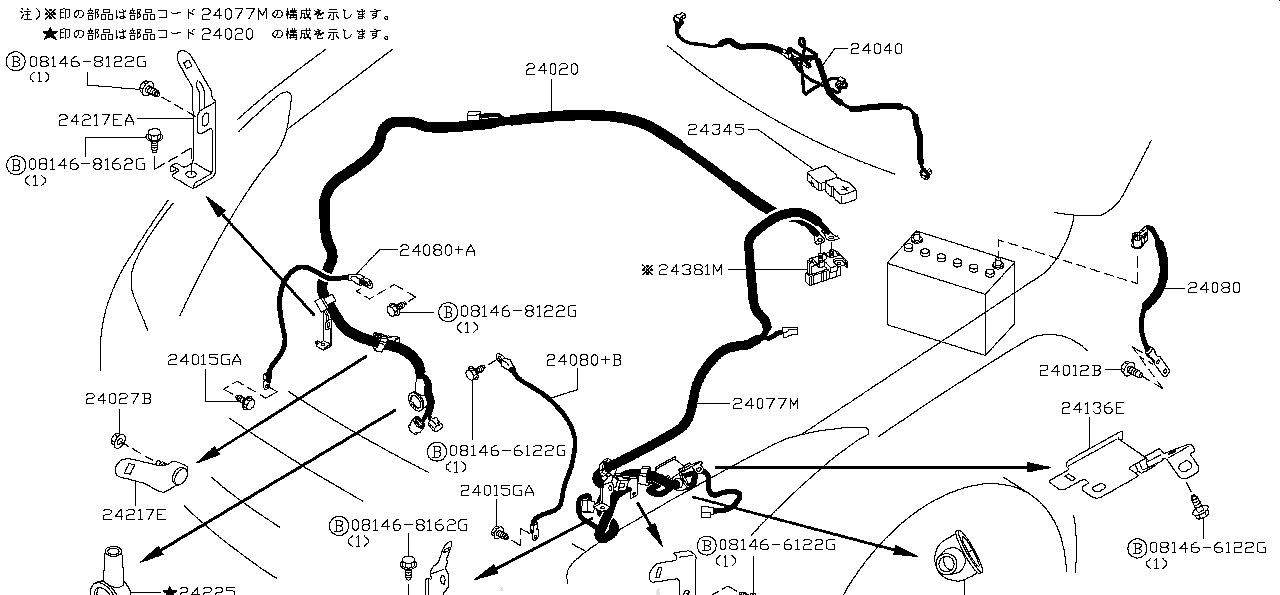 注）※印の部品は部品コード24077Mの構成を示します。
★印の部品は部品コード24020 の構成を示します。

Ⓑ08146-8122G
(1)
24217EA
Ⓑ08146-8162G
(1)
24020
24040
24345
24080+A
※24381M
Ⓑ08146-8122G
(1)
24080
24015GA
24080+B
24012B
24027B
24077M
24136E
Ⓑ08146-6122G
(1)
24217E
24015GA
Ⓑ08146-8162G
(1)
Ⓑ08146-6122G
(1)
Ⓑ08146-6122G
(1)
★24225