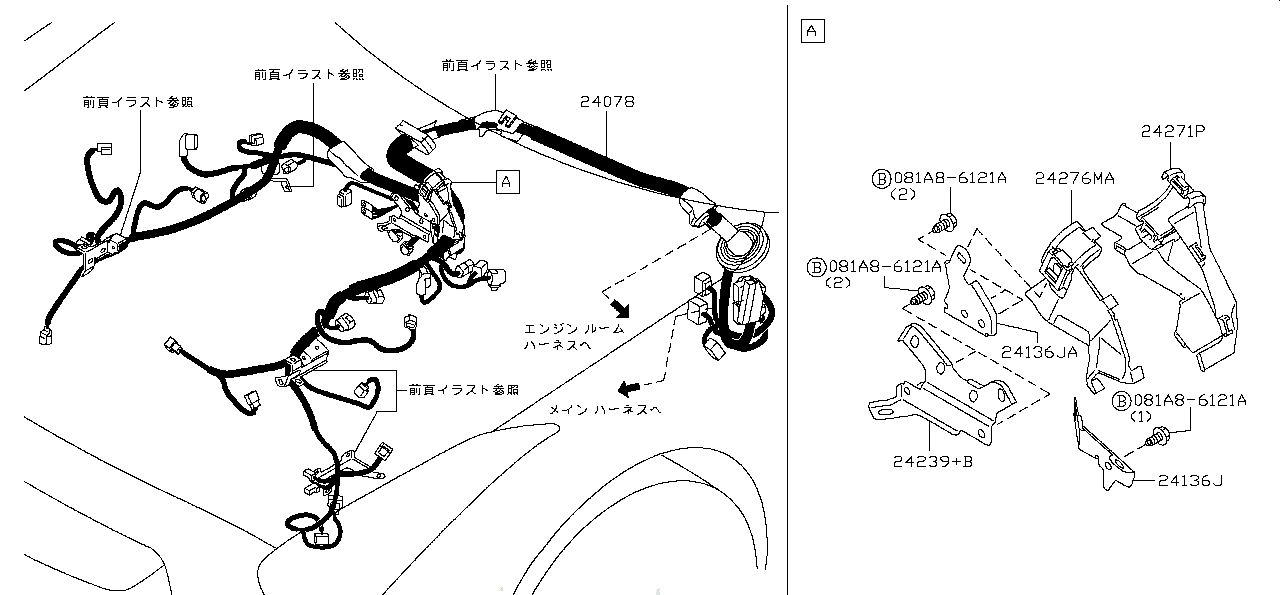 前頁イラスト参照

前頁イラスト参照

前頁イラスト参照

24078

A

エンジン ルーム ハーネスへ

前頁イラスト参照

メイン ハーネスへ

A

24271P

Ⓑ 081A8-6121A (2)

24276MA

Ⓑ 081A8-6121A (2)

24136JA

Ⓑ 081A8-6121A (1)

24239+B

24136J