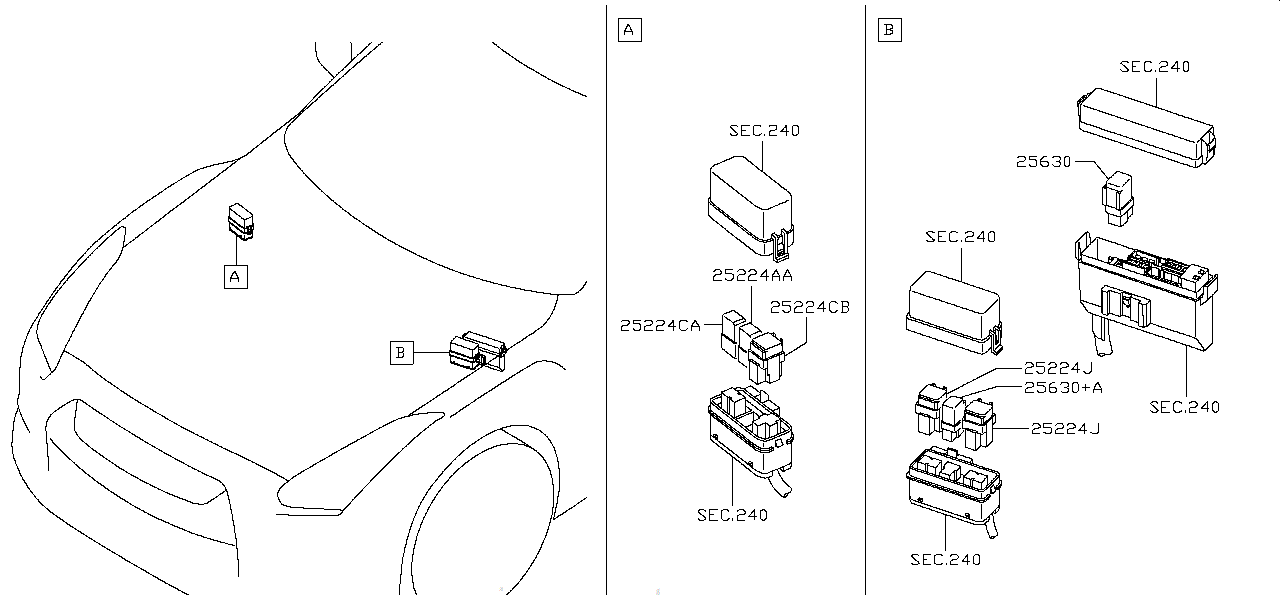 A

B

A

SEC.240

25224AA

25224CA

25224CB

SEC.240

B

SEC.240

25630

SEC.240

25224J

25630+A

25224J

SEC.240

SEC.240