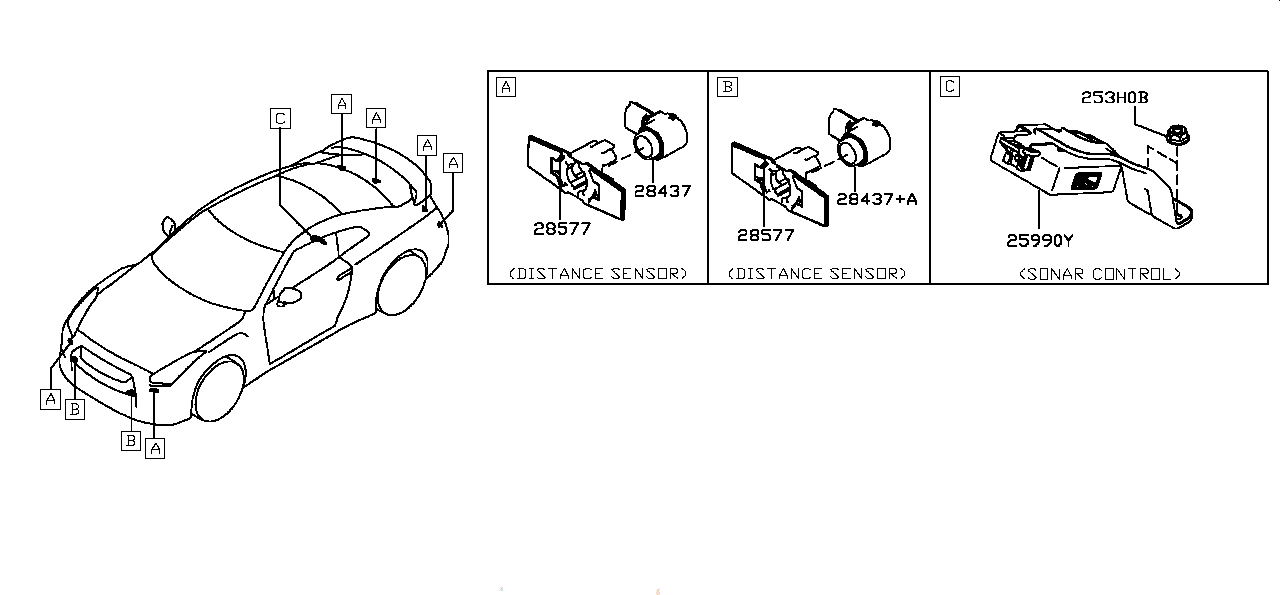 C A A A A

A B B A

A

28437

28577

(DISTANCE SENSOR)

B

28437+A

28577

(DISTANCE SENSOR)

C

253H0B

25990Y

(SONAR CONTROL)