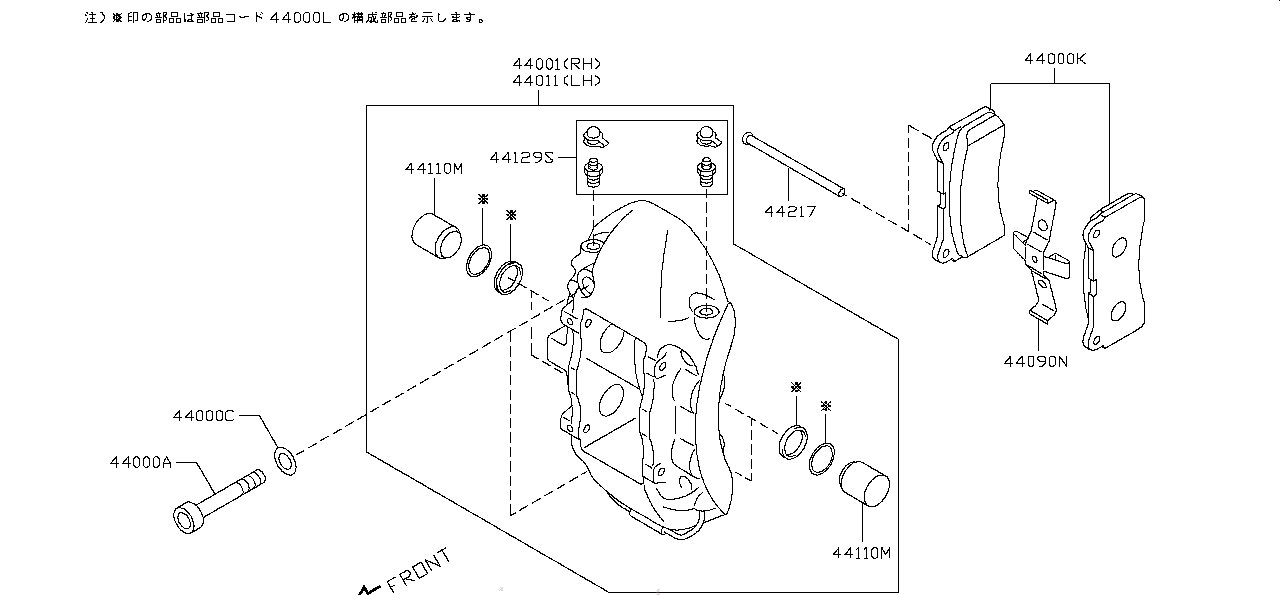 注）※印の部品は部品コード 44000L の構成部品を示します。

44001(RH)
44011(LH)

44000K

44129S

44110M

※

※

44217

44090N

※

※

44000C

44000A

44110M

FRONT