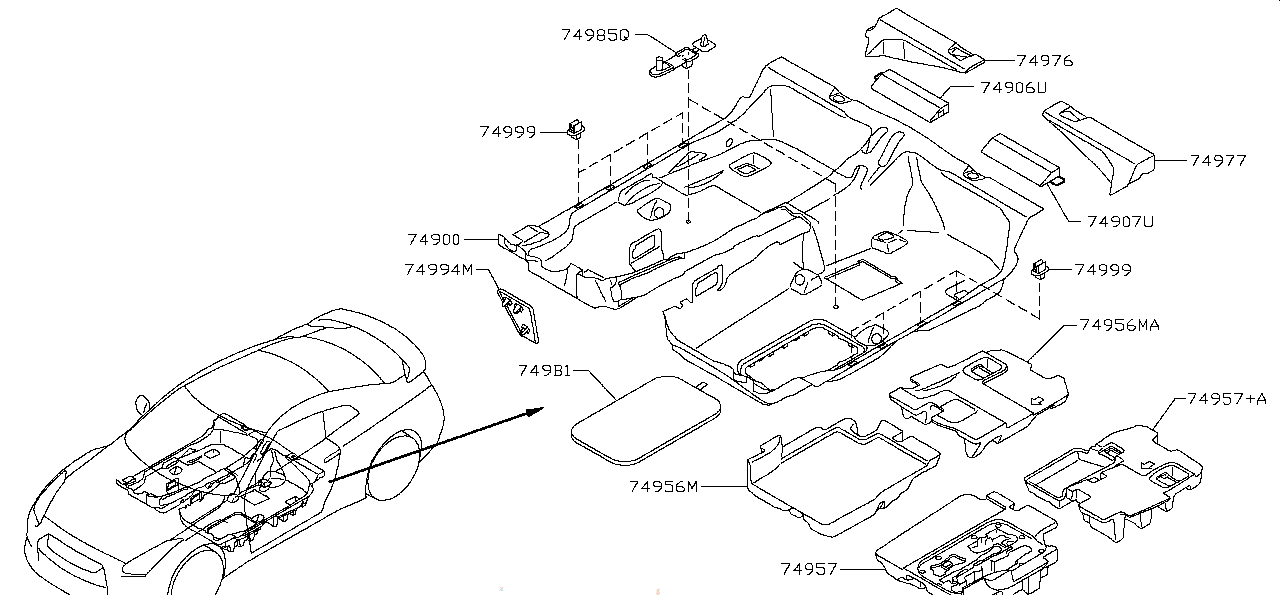 74985Q
74976
74906U
74999
74977
74907U
74900
74994M
74999
74956MA
749B1
74957+A
74956M
74957