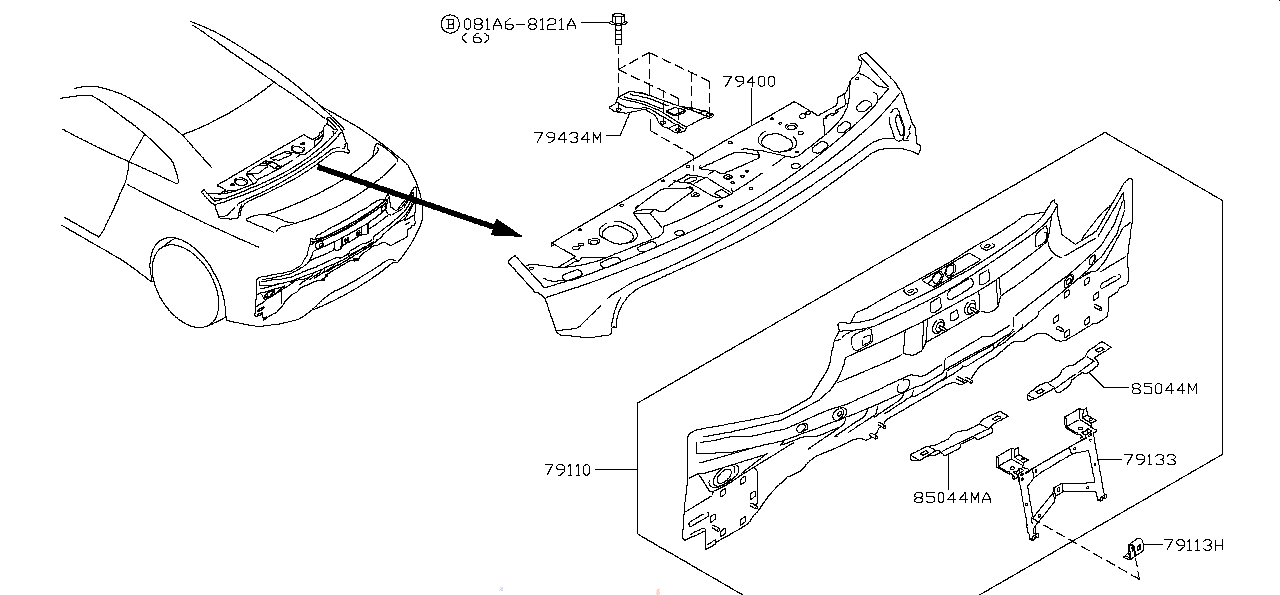 Ⓑ 081A6-8121A
(6)

79400

79434M

85044M

79110

79133

85044MA

79113H