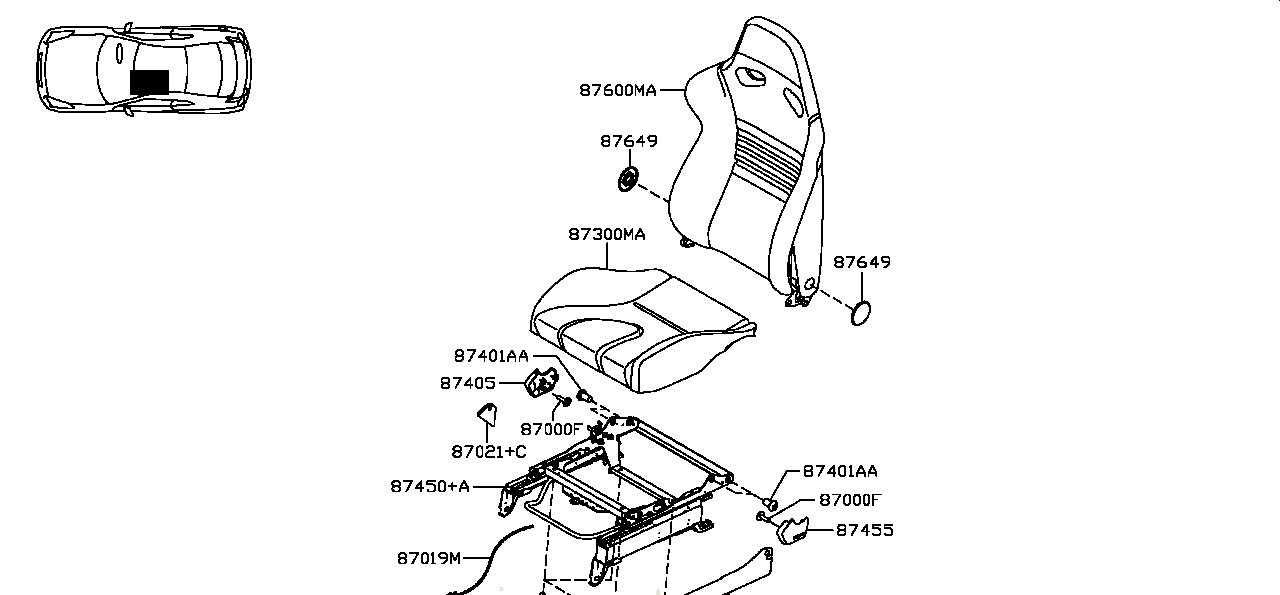 87600MA
87649
87300MA
87649
87401AA
87405
87000F
87021+C
87450+A
87401AA
87000F
87455
87019M