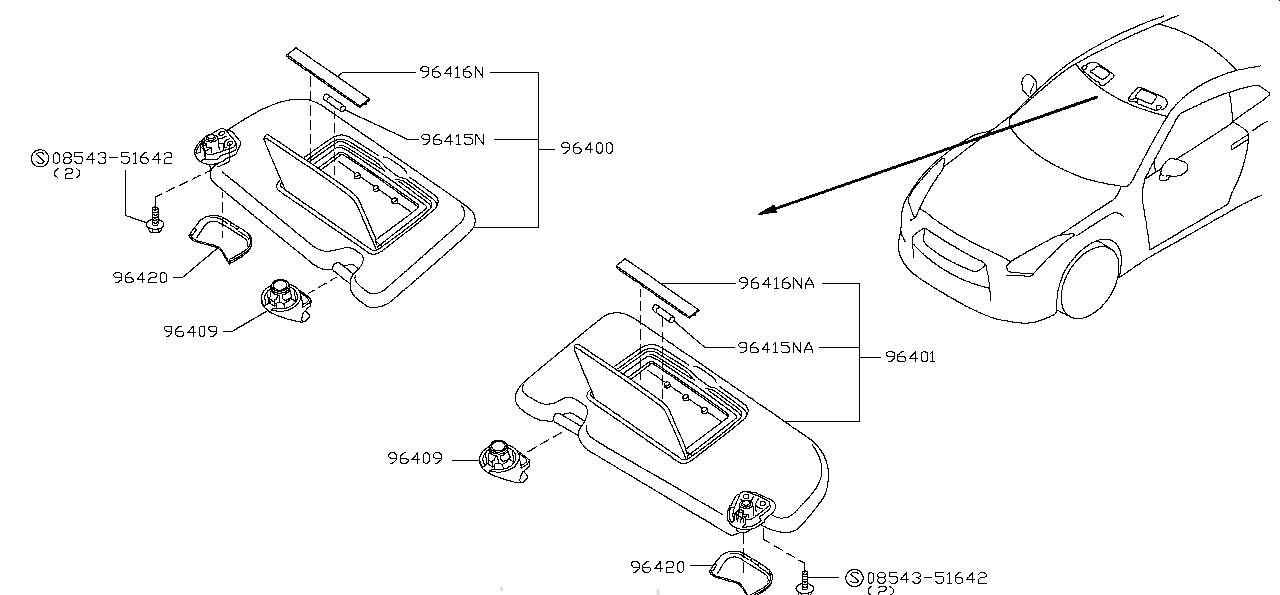 96416N
96415N
96400
Ⓢ08543-51642
(2)
96420
96409
96416NA
96415NA
96401
96409
96420
Ⓢ08543-51642
(2)