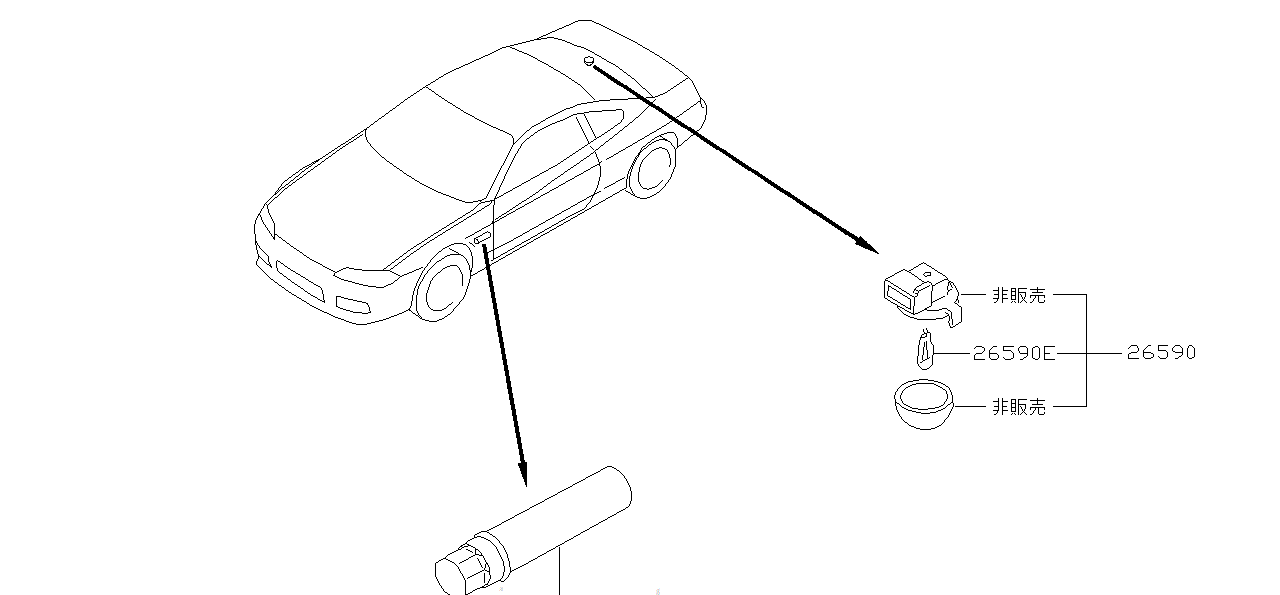 非販売
26590E
26590
非販売