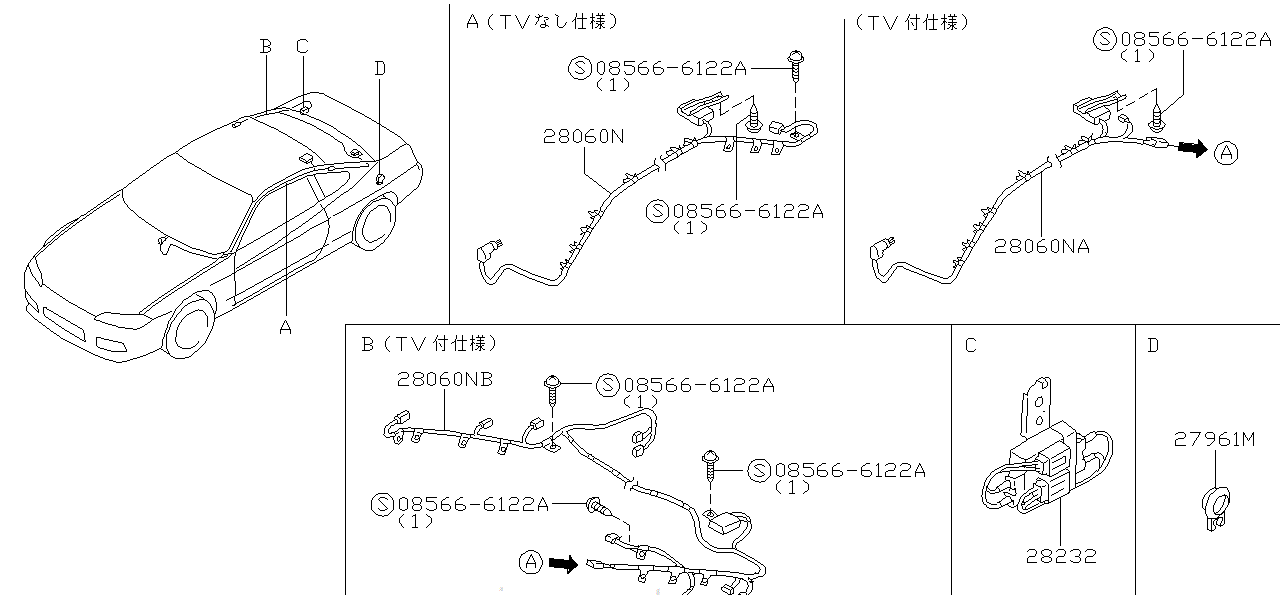 B
C
D
A

A（TVなし仕様）
Ⓢ08566-6122A
（1）
28060N
Ⓢ08566-6122A
（1）

（TV付仕様）
Ⓢ08566-6122A
（1）
Ⓐ
28060NA

B（TV付仕様）
28060NB
Ⓢ08566-6122A
（1）
Ⓢ08566-6122A
（1）
Ⓢ08566-6122A
（1）
Ⓐ

C
28232

D
27961M