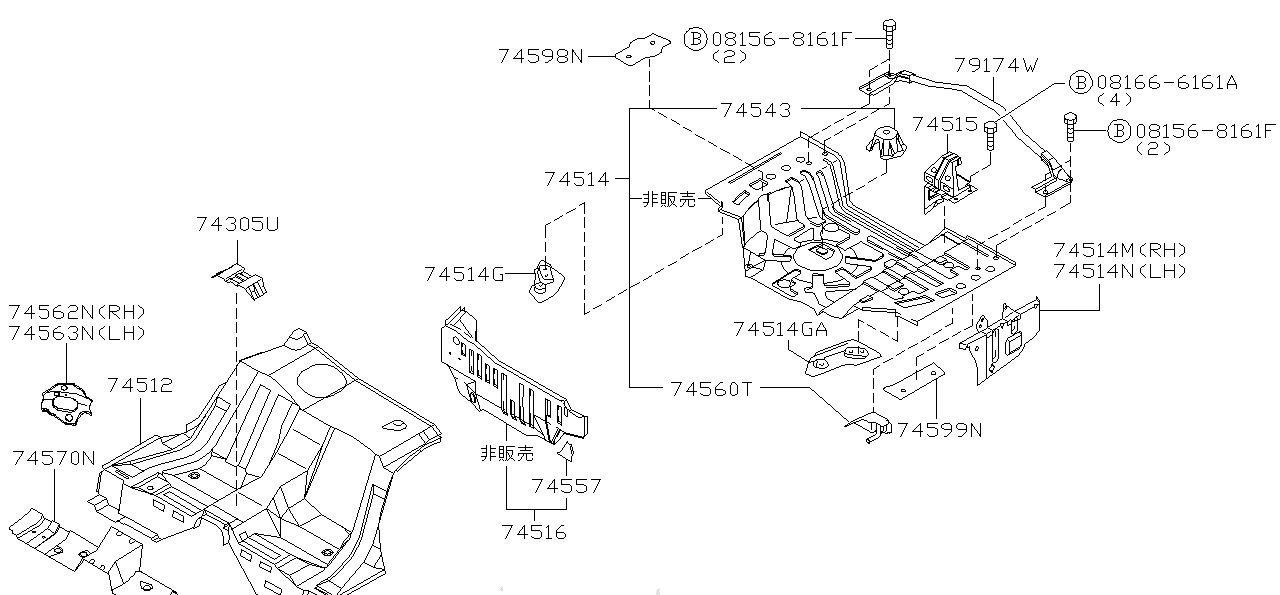 74598N

Ⓑ08156-8161F
(2)

79174W

Ⓑ08166-6161A
(4)

74543

74515

Ⓑ08156-8161F
(2)

74514

非販売

74305U

74514G

74514M(RH)
74514N(LH)

74562N(RH)
74563N(LH)

74514GA

74512

74560T

74599N

74570N

非販売

74557

74516