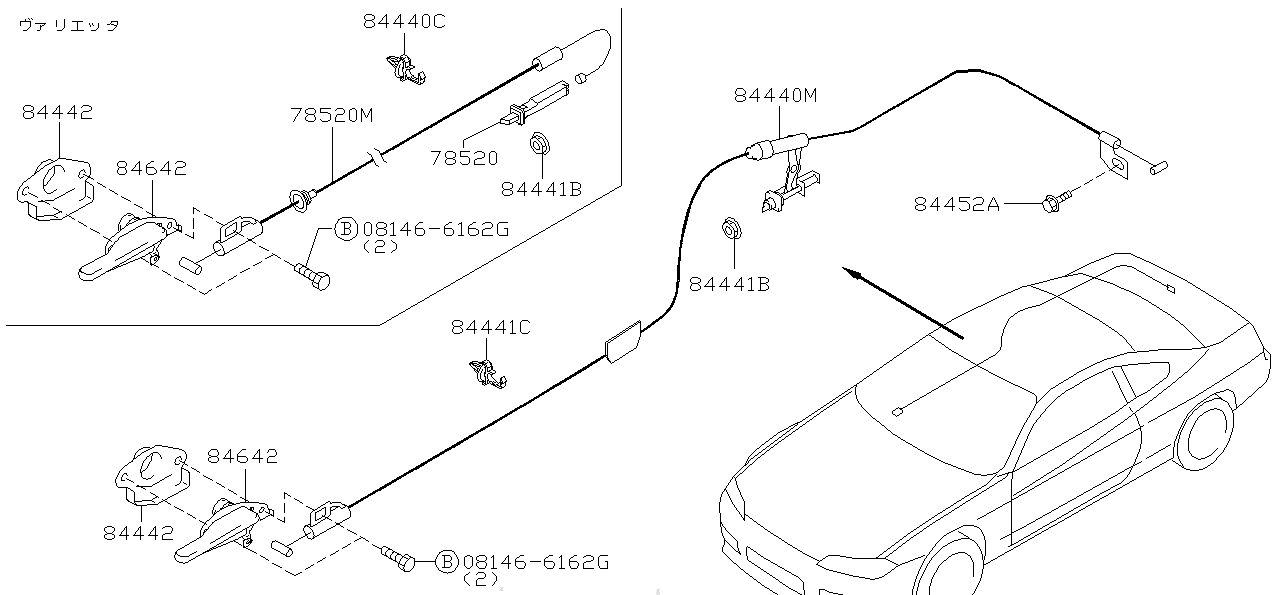 ヴァリエッタ

84440C

84442

78520M

84642

78520

84441B

Ⓑ 08146-6162G
(2)

84440M

84452A

84441B

84441C

84642

84442

Ⓑ 08146-6162G
(2)