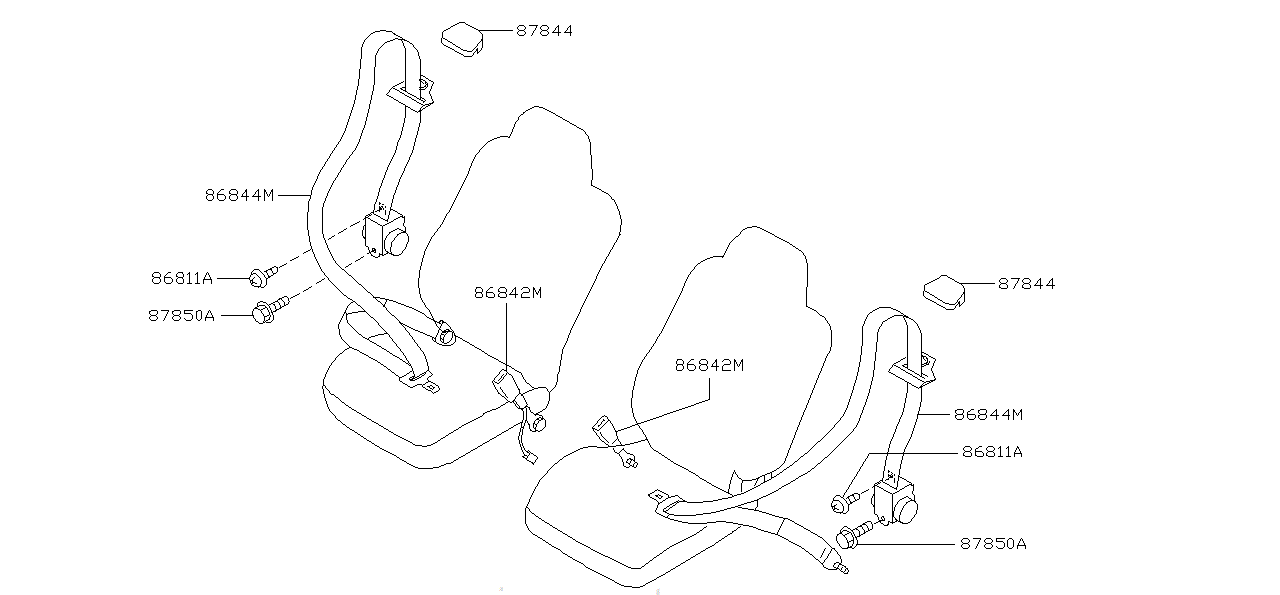 87844
86844M
86811A
87850A
86842M
86842M
87844
86844M
86811A
87850A