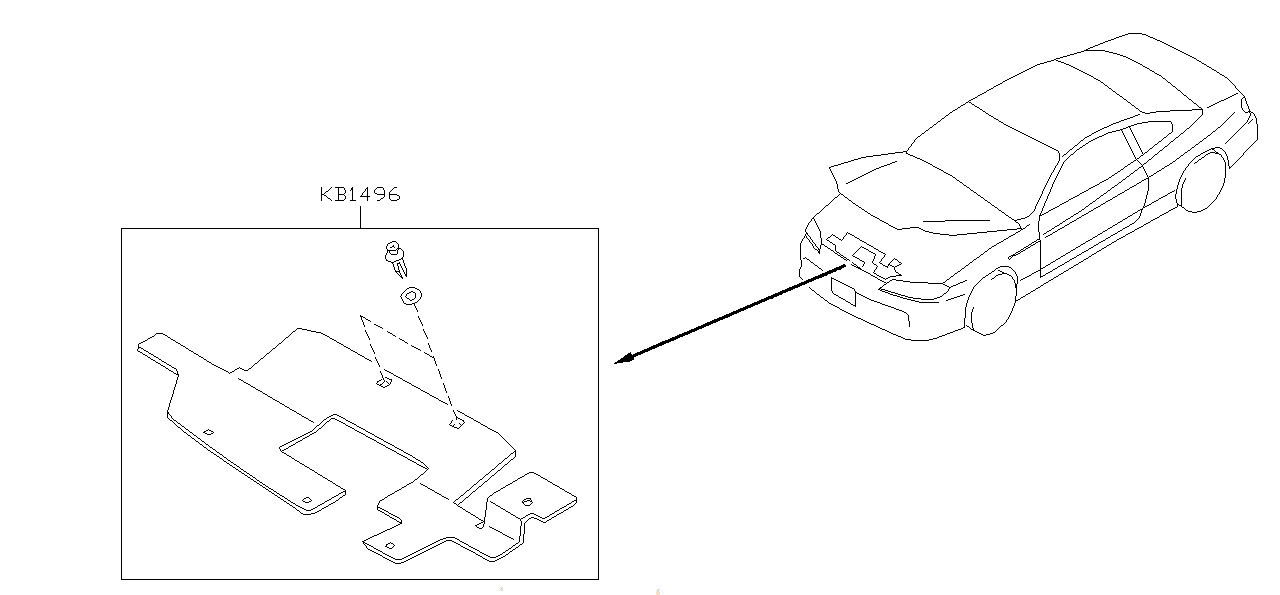 KB1496