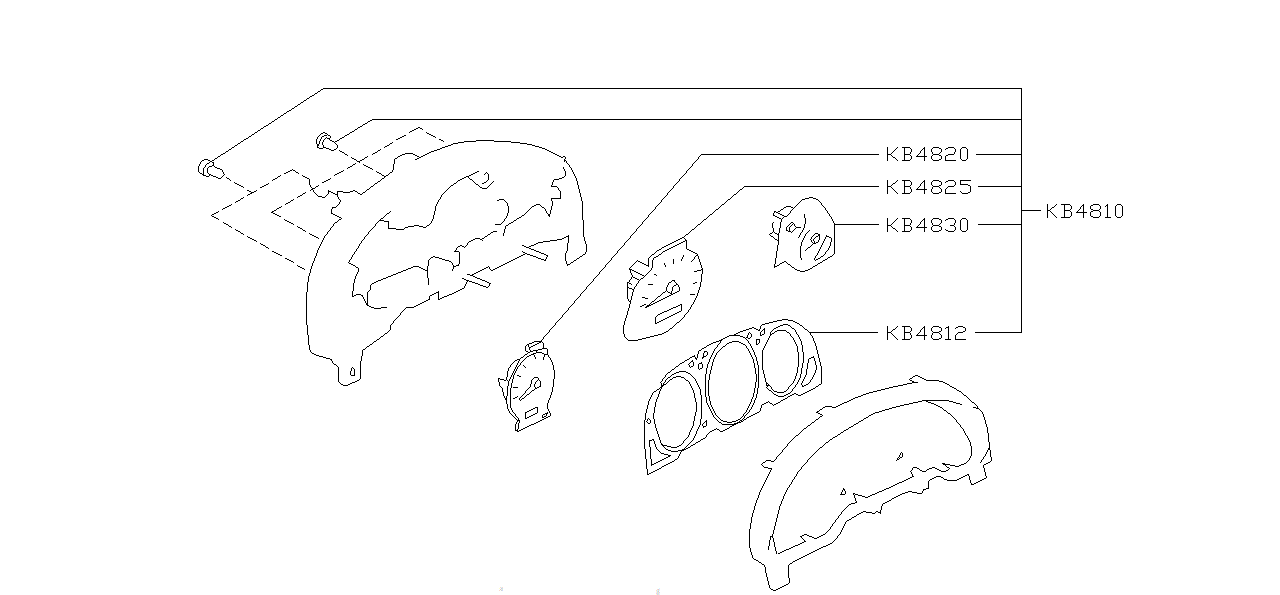 KB4820
KB4825
KB4830
KB4810
KB4812