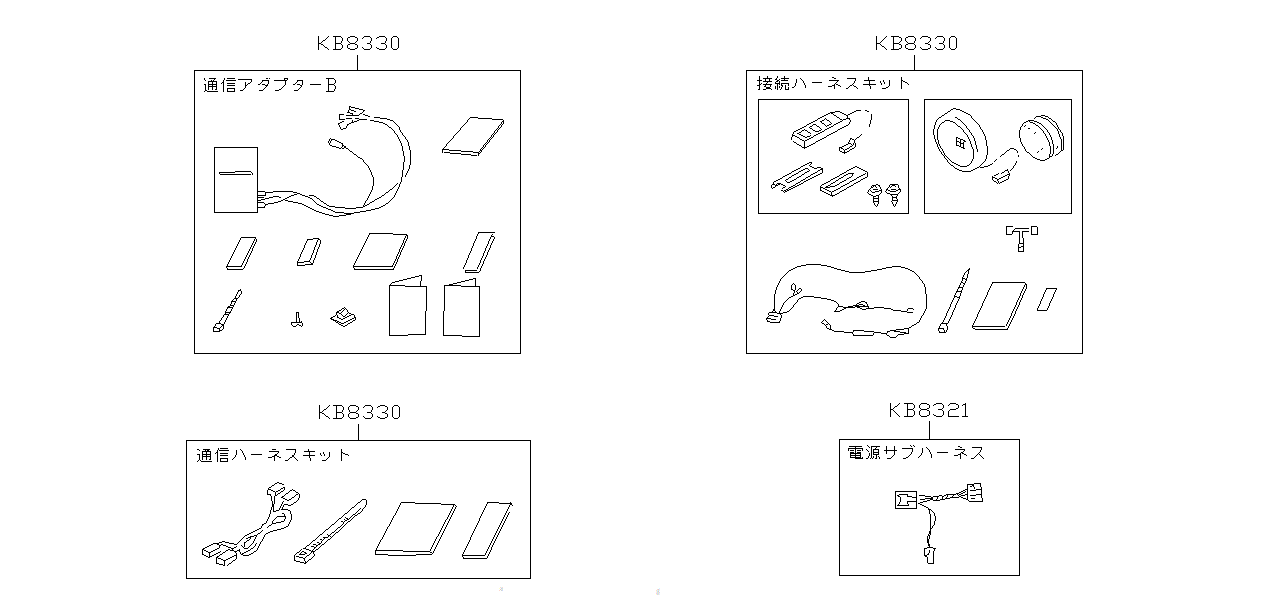 KB8330
通信アダプターB

KB8330
接続ハーネスキット

KB8330
通信ハーネスキット

KB8321
電源サブハーネス