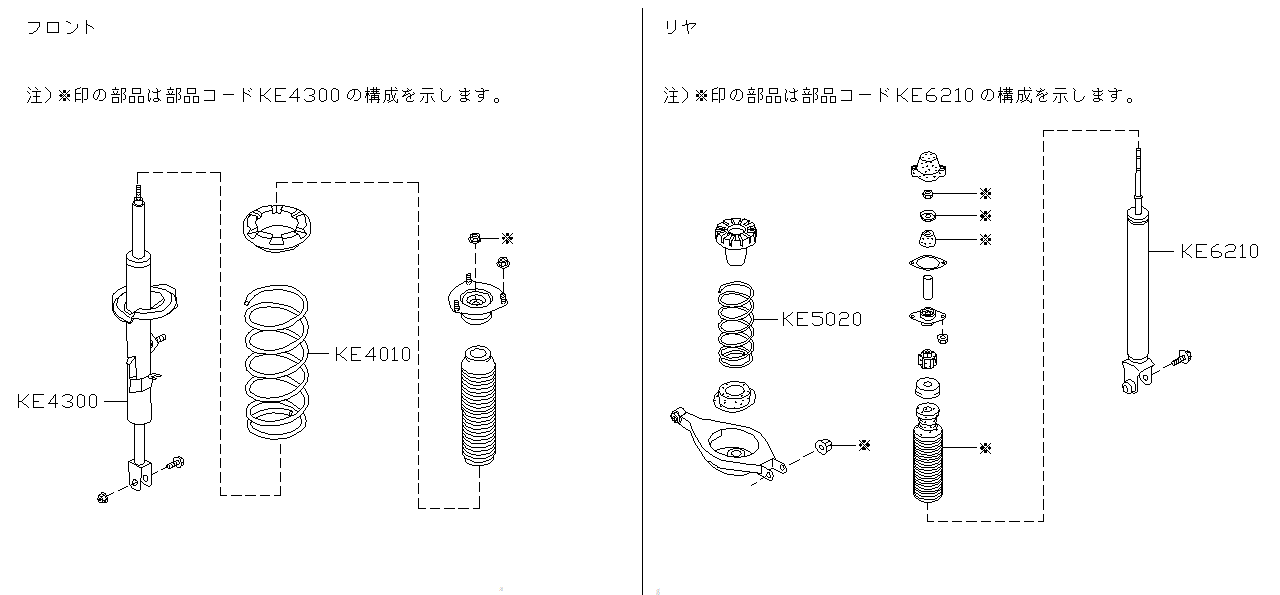 フロント

注）※印の部品は部品コードKE4300の構成を示します。

※

KE4010

KE4300

リヤ

注）※印の部品は部品コードKE6210の構成を示します。

※

※

※

KE6210

KE5020

※

※