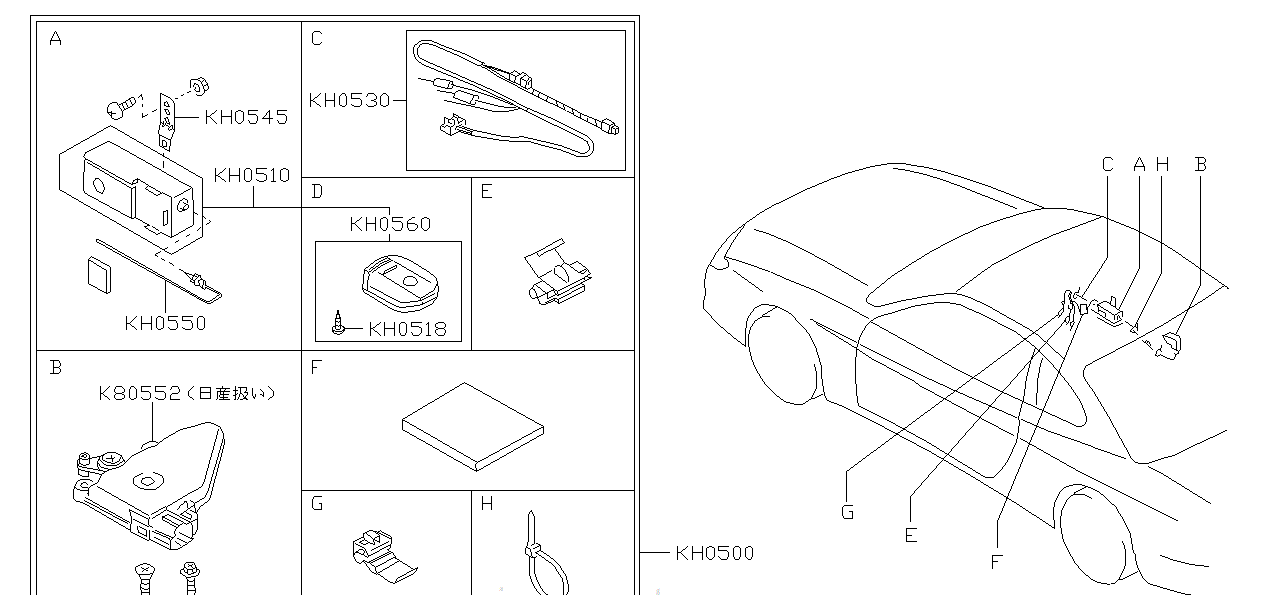 A
KH0545
KH0510
KH0550
C
KH0530
D
KH0560
KH0518
E
B
K80552（日産扱い）
F
G
H
KH0500
C A H B
G
E
F