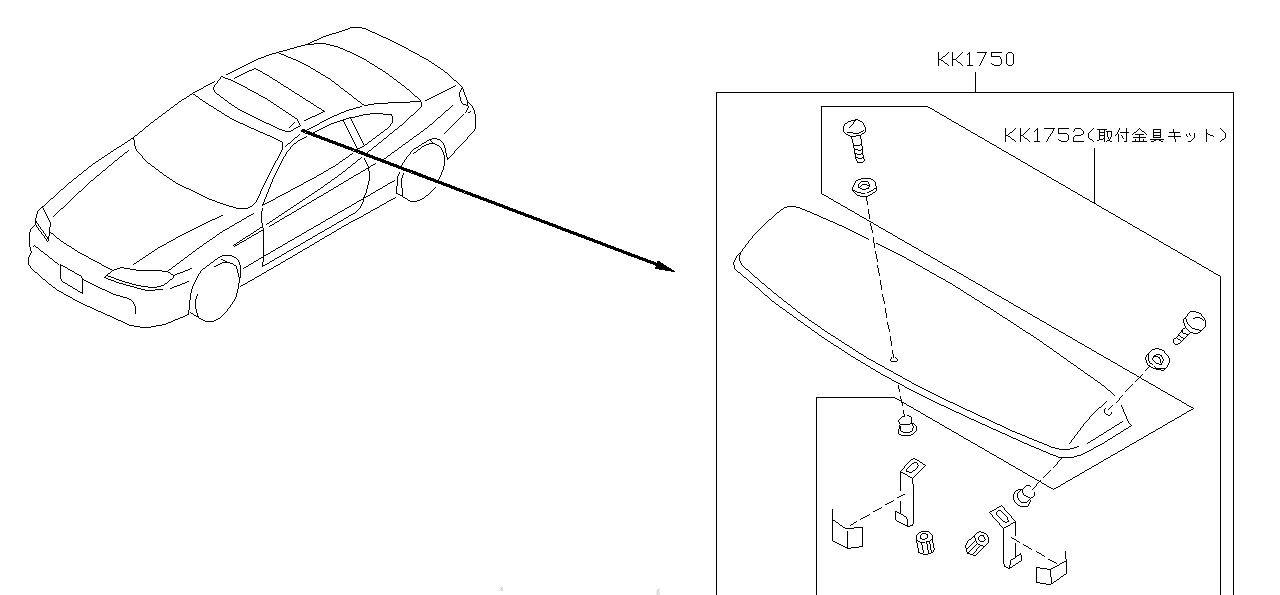 KK1750

KK1752(取付金具キット)