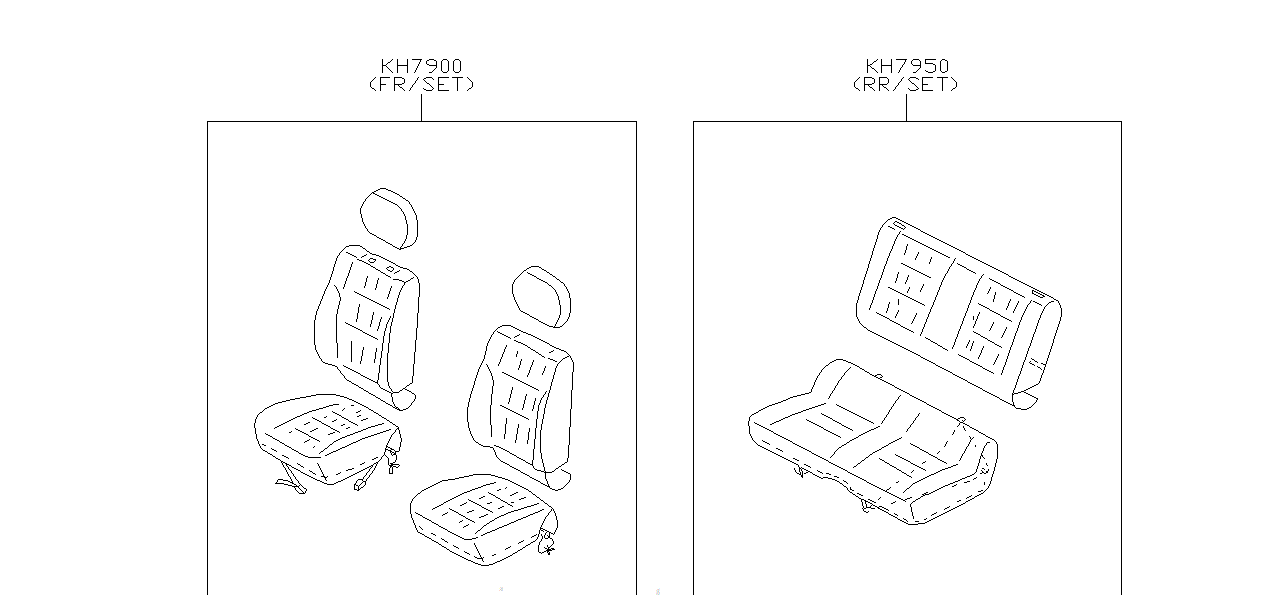 KH7900
(FR/SET)

KH7950
(RR/SET)