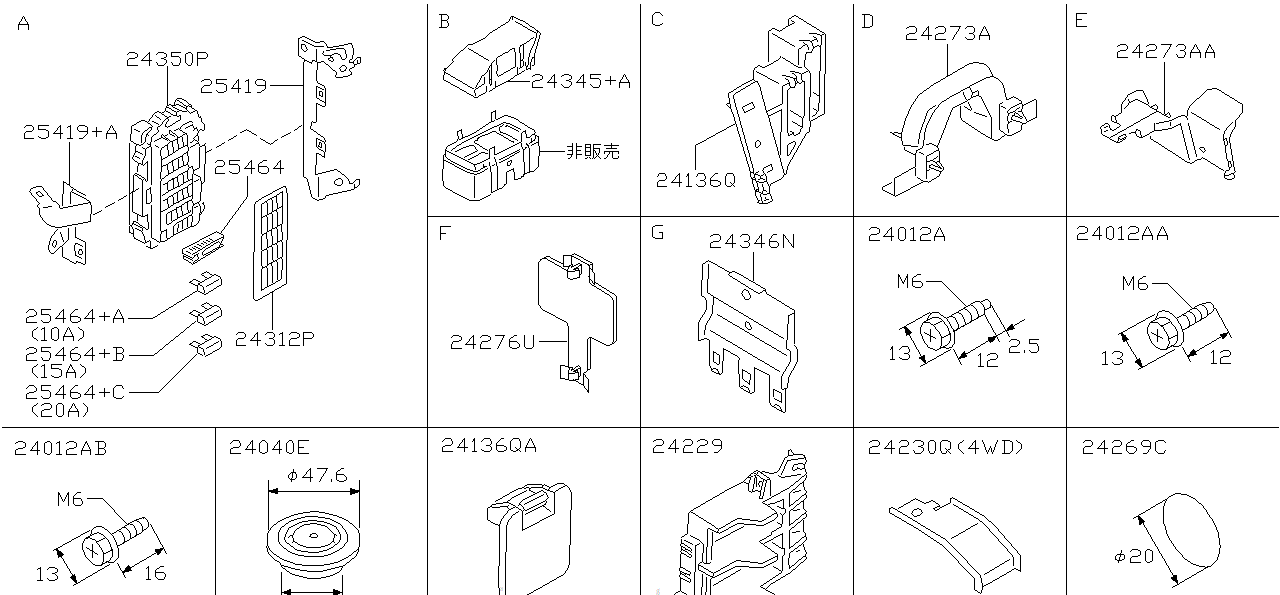 A

24350P
25419
25419+A
25464
25464+A (10A)
25464+B (15A)
25464+C (20A)
24312P

B
24345+A
非販売

C
24136Q

D
24273A

E
24273AA

F
24276U

G
24346N

24012A
M6
13
12
2.5

24012AA
M6
13
12

24012AB
M6
13
16

24040E
$\phi 47.6$

24136QA

24229

24230Q(4WD)

24269C
$\phi 20$