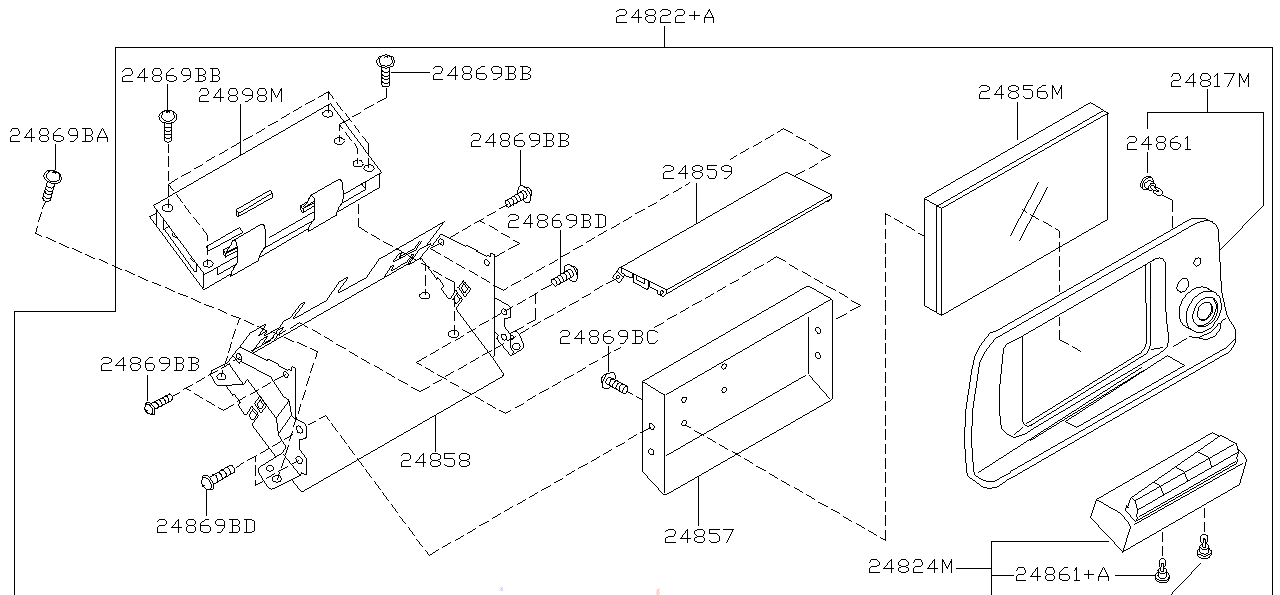 24822+A

24869BB
24898M
24869BB
24869BA
24869BB
24859
24869BD
24856M
24817M
24861
24869BC
24869BB
24858
24869BD
24857
24824M
24861+A