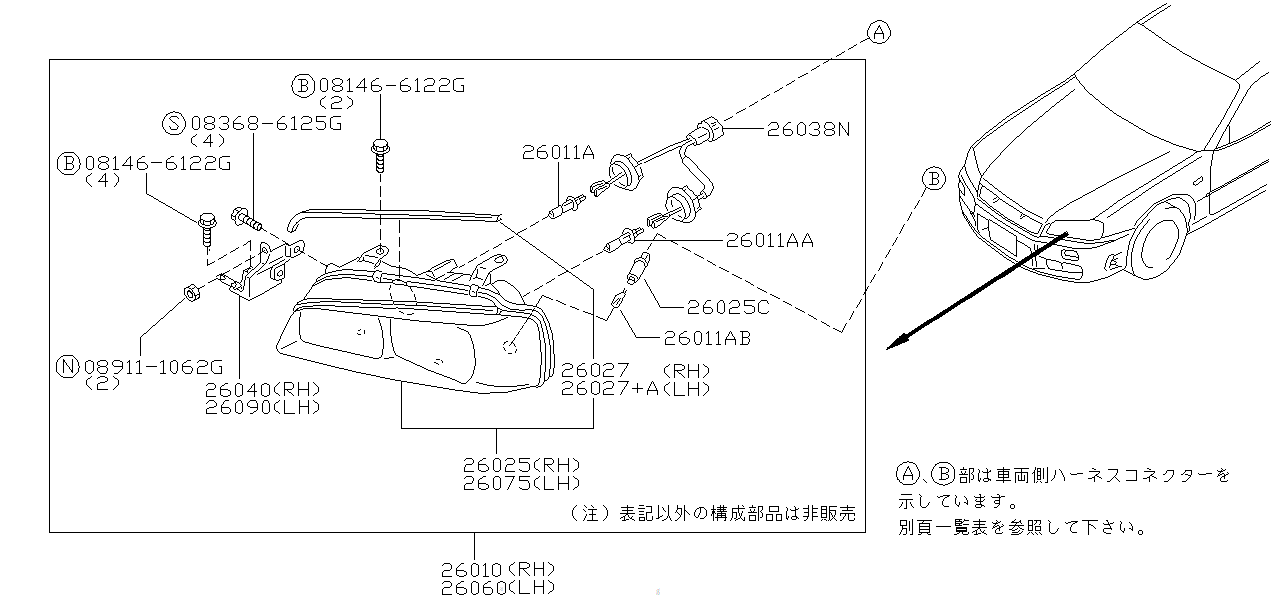 Ⓐ

Ⓑ08146-6122G
(2)

Ⓢ08368-6125G
(4)

Ⓑ08146-6122G
(4)

26011A

26038N

Ⓑ

26011AA

26025C

26011AB

Ⓝ08911-1062G
(2)

26040(RH)
26090(LH)

26027 (RH)
26027+A(LH)

26025(RH)
26075(LH)

(注)表記以外の構成部品は非販売

26010(RH)
26060(LH)

Ⓐ、Ⓑ部は車両側ハーネスコネクターを示しています。
別頁一覧表を参照して下さい。