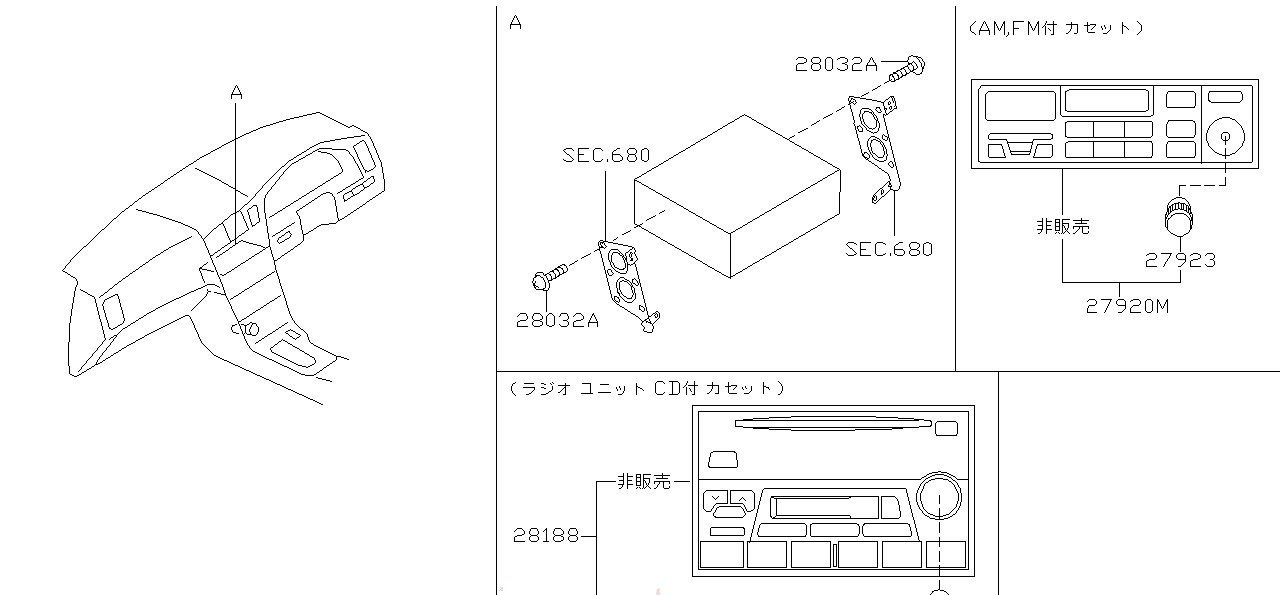 A

A

28032A

SEC.680

SEC.680

28032A

(AM,FM付 カセット)

非販売

27923

27920M

(ラジオ ユニット CD付 カセット)

非販売

28188