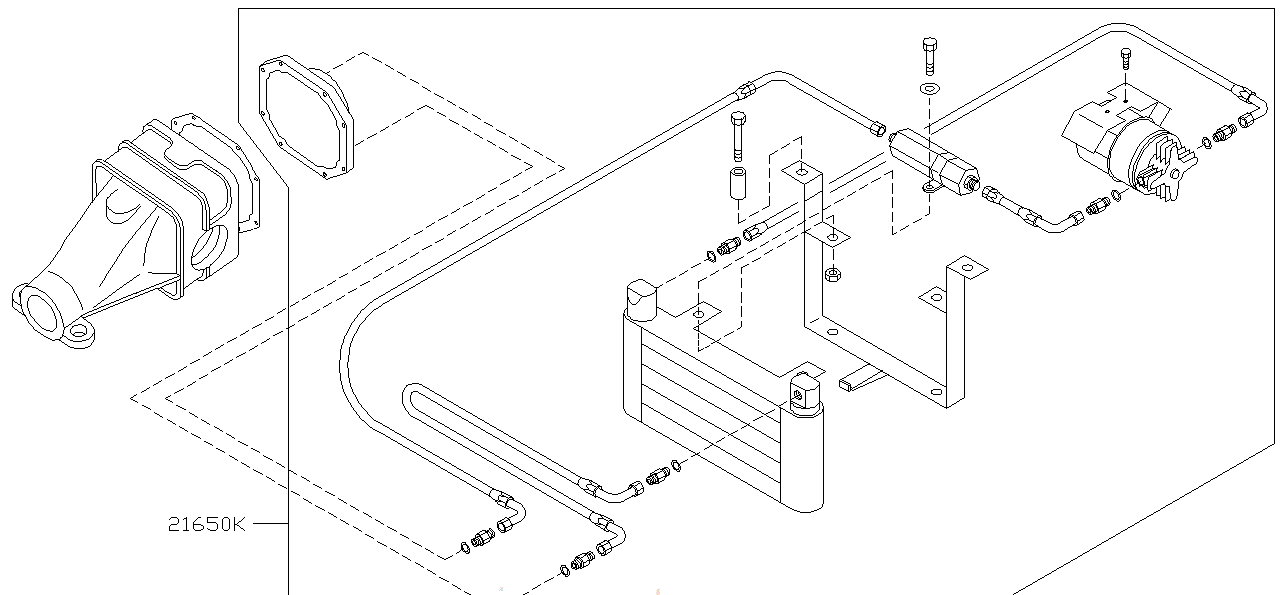 21650K