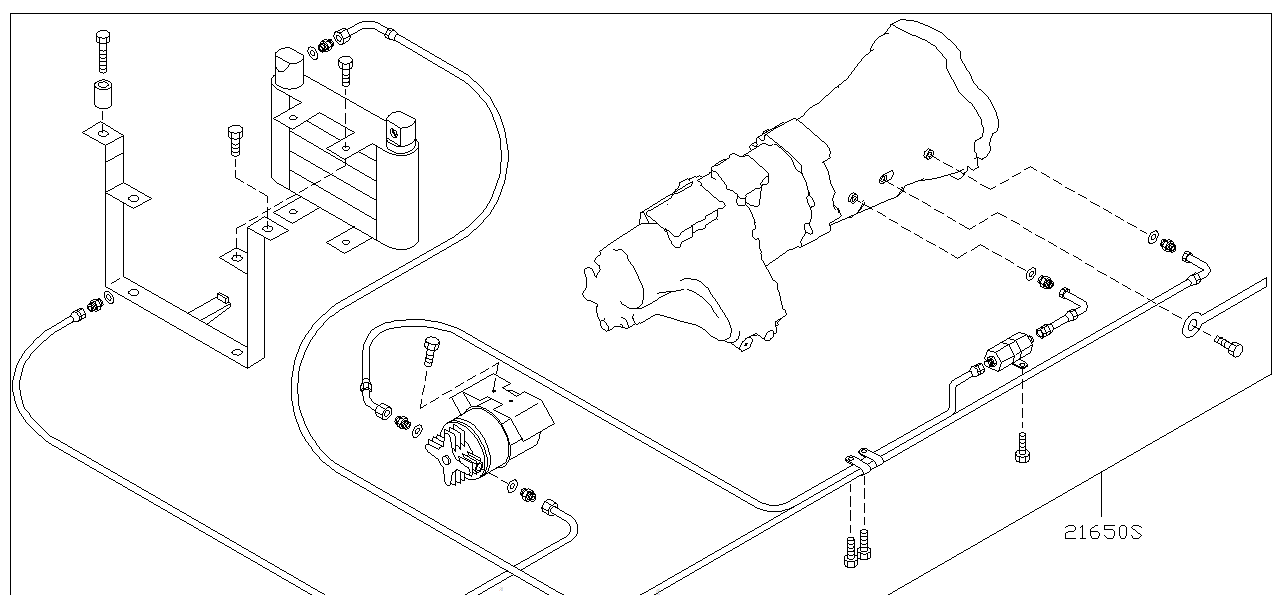 21650S