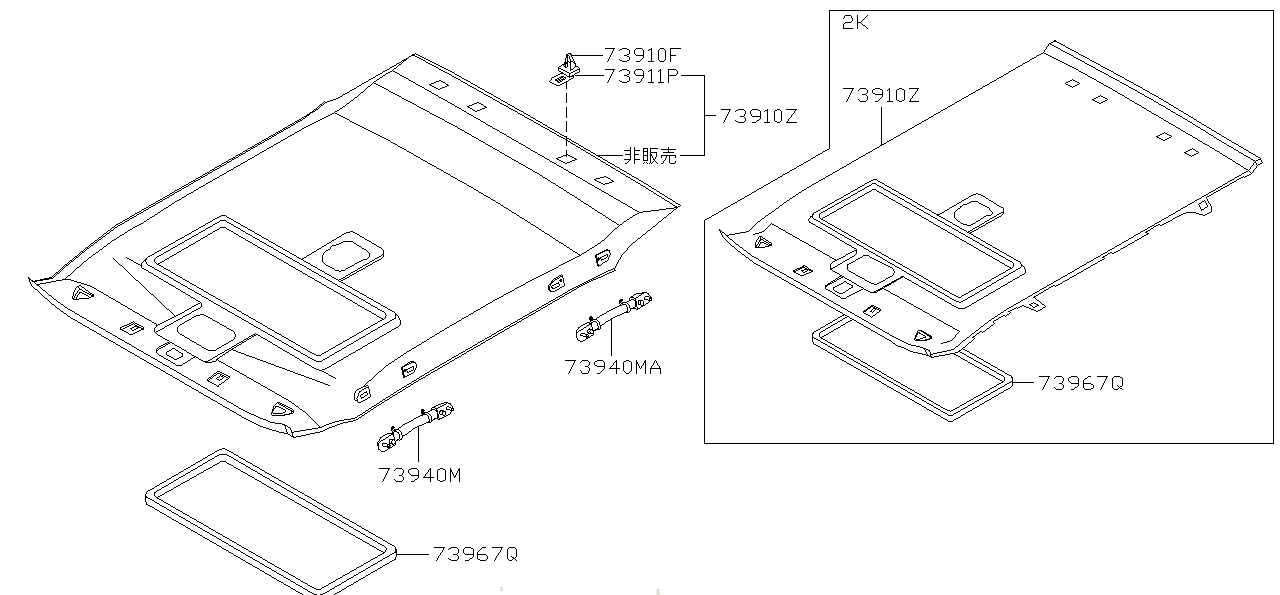 73910F
73911P
73910Z
非販売
73940MA
73940M
73967Q
2K
73910Z
73967Q