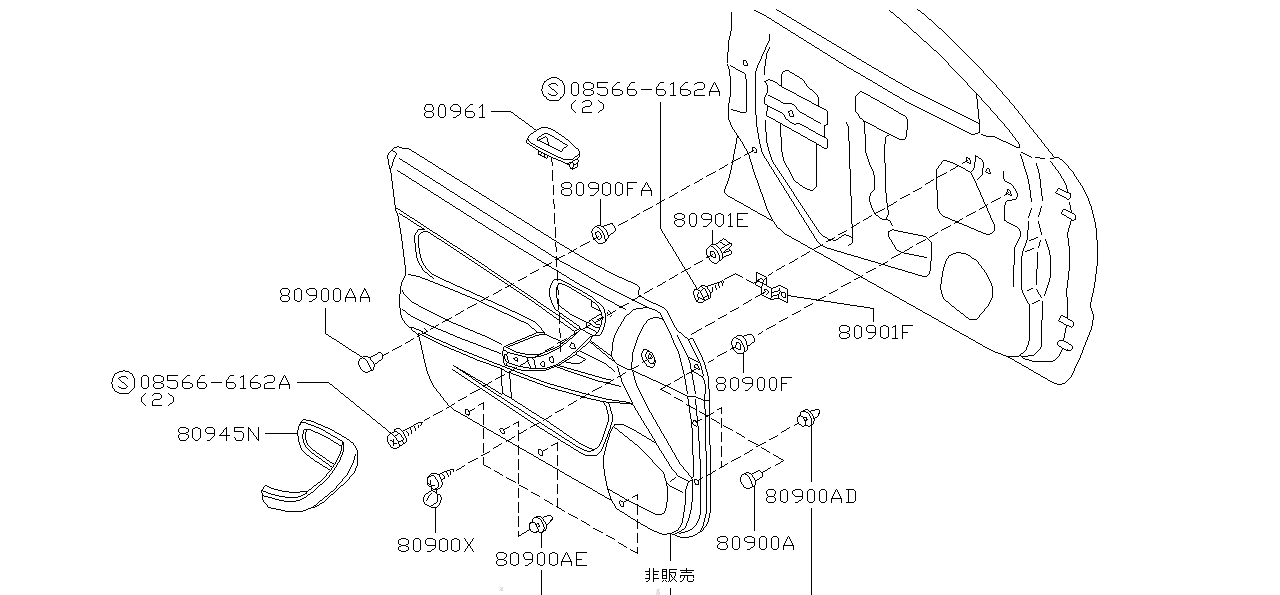 Ⓢ08566-6162A
(2)

80961

80900FA

80901E

80900AA

80901F

80900F

Ⓢ08566-6162A
(2)

80945N

80900AD

80900X

80900AE

80900A

非販売