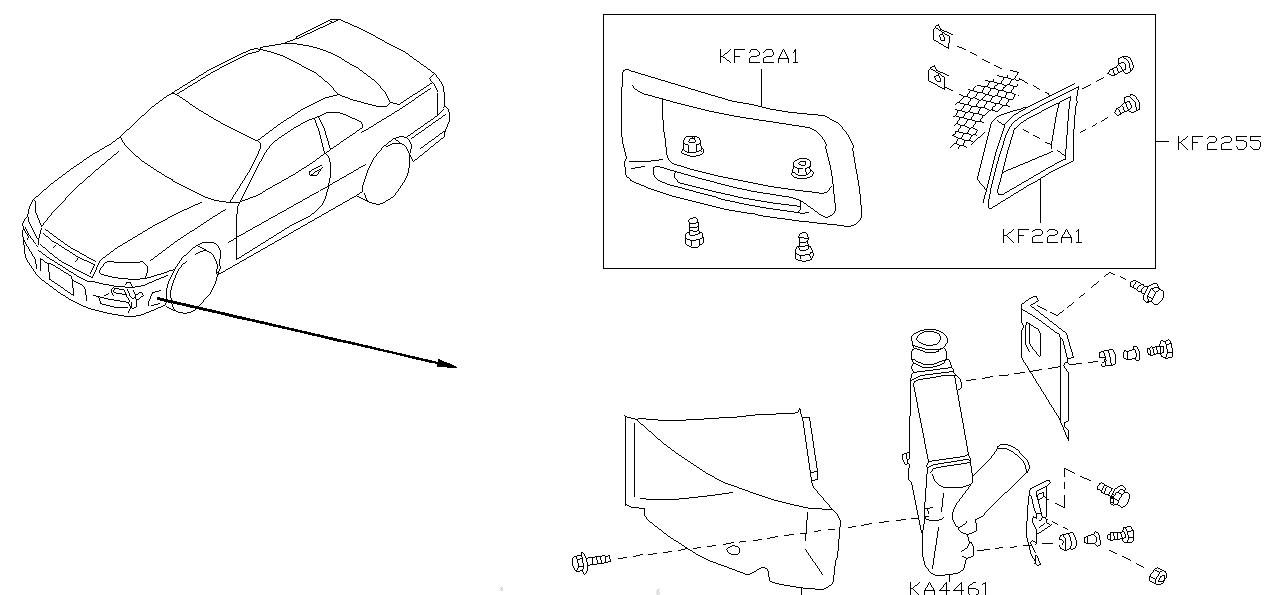 KF22A1
KF2255
KF22A1
KA4461