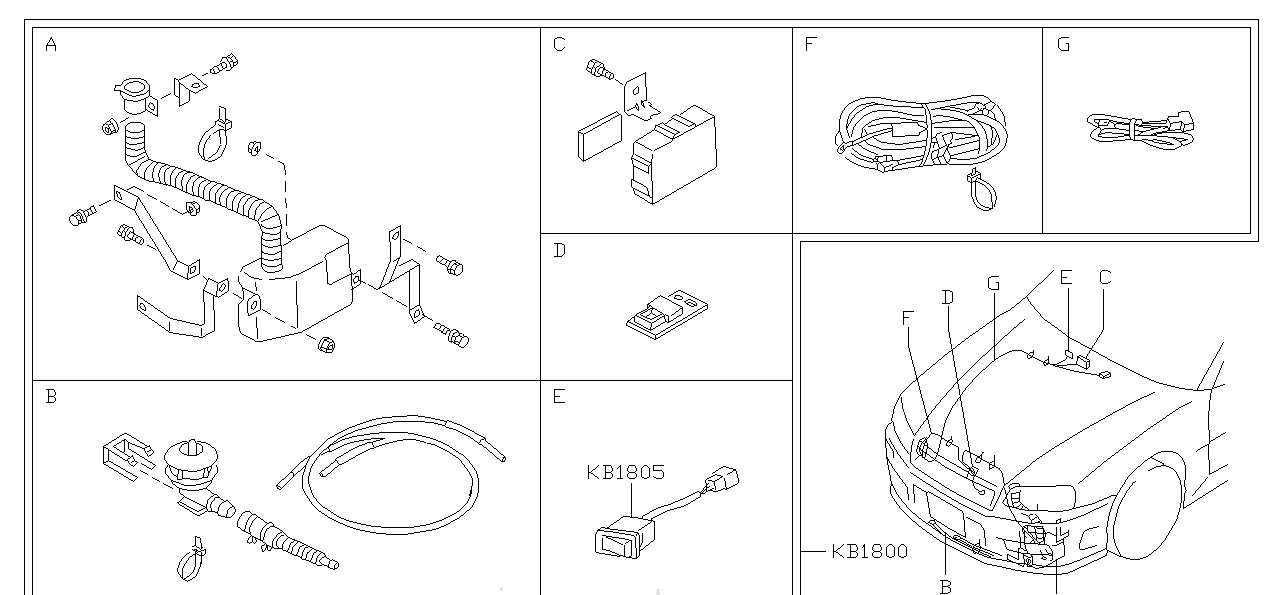 A

C

F

G

D

B

E

KB1805

F D G E C

KB1800

B