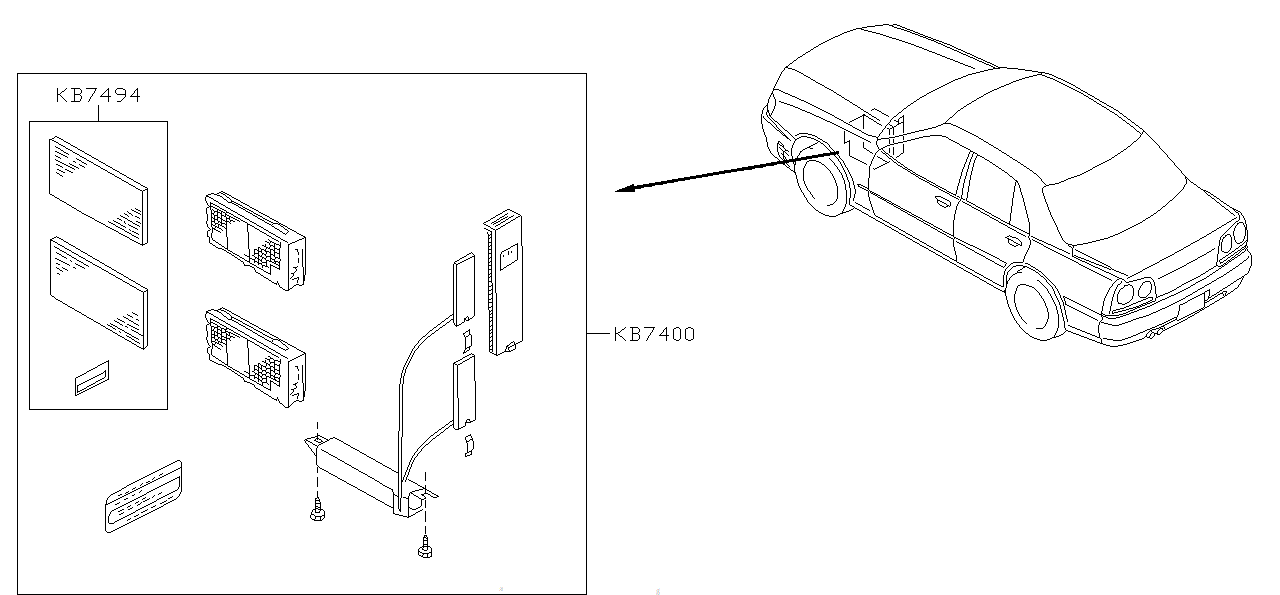 KB7494

KB7400