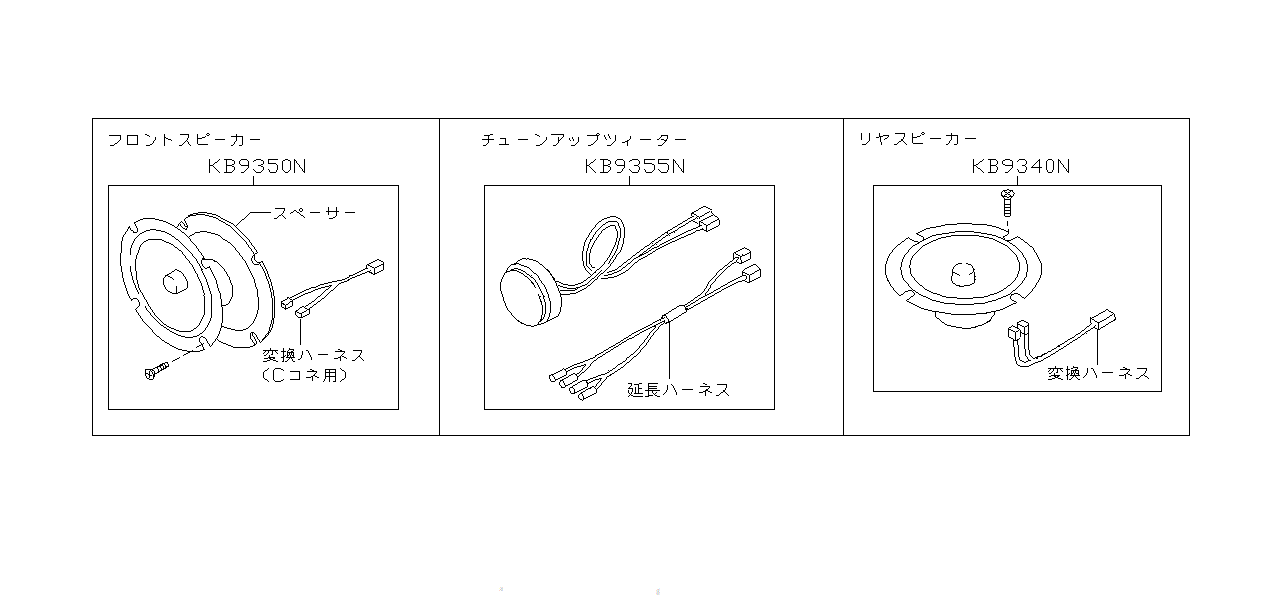 フロントスピーカー
KB9350N
スペーサー
変換ハーネス
(Cコネ用)

チューンアップツィーター
KB9355N
延長ハーネス

リヤスピーカー
KB9340N
変換ハーネス