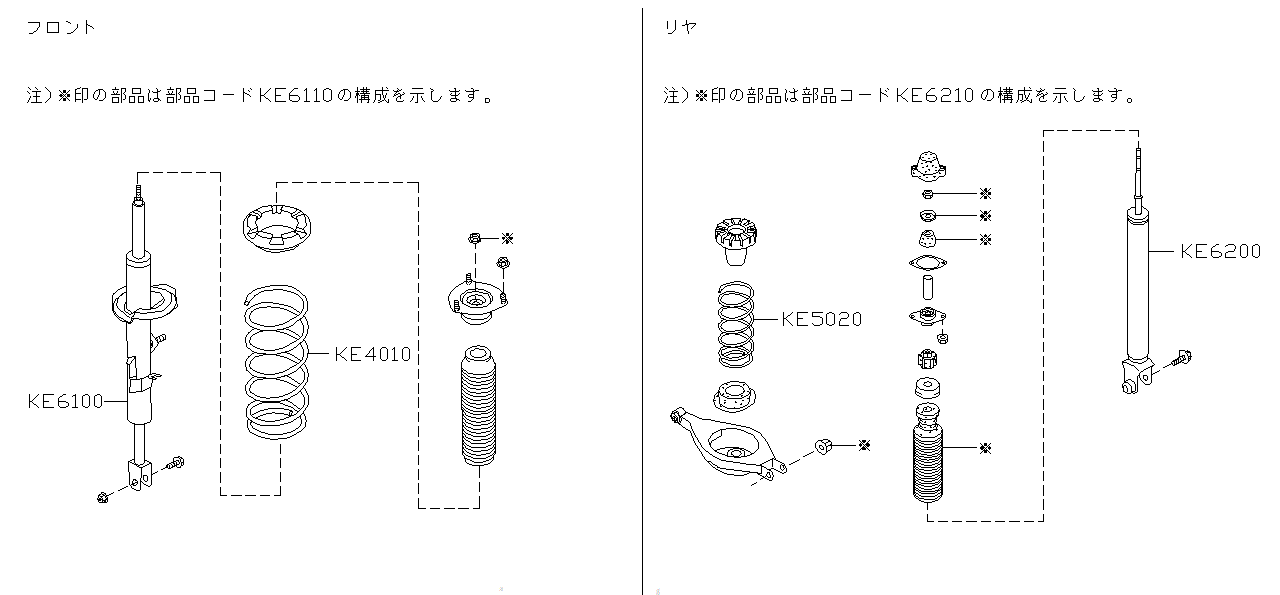 フロント

注）※印の部品は部品コードKE6110の構成を示します。

※

KE4010

KE6100

リヤ

注）※印の部品は部品コードKE6210の構成を示します。

※

※

※

KE6200

KE5020

※

※