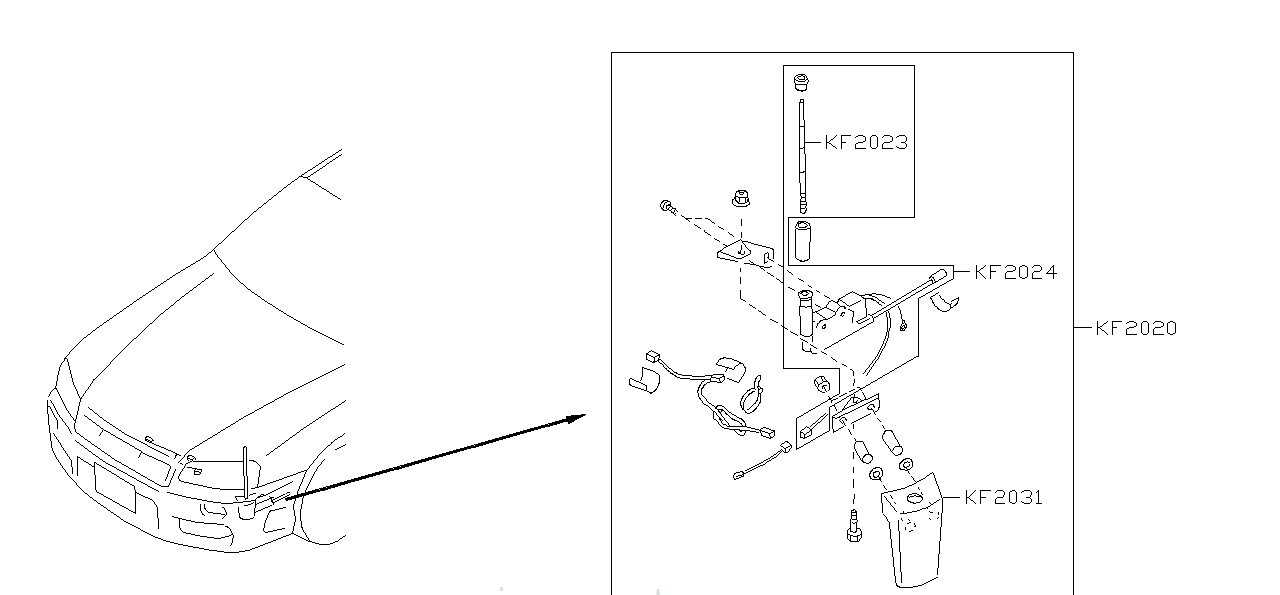 KF2023
KF2024
KF2020
KF2031