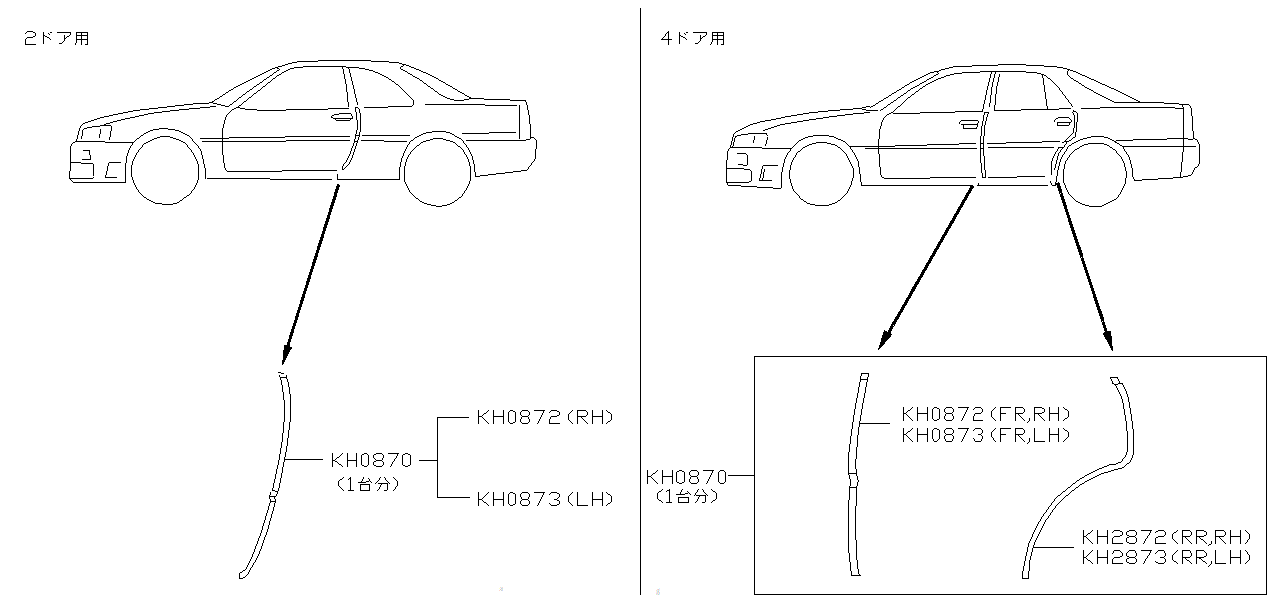 2ドア用

KH0870
(1台分)

KH0872(RH)

KH0873(LH)

4ドア用

KH0870
(1台分)

KH0872(FR,RH)
KH0873(FR,LH)

KH2872(RR,RH)
KH2873(RR,LH)