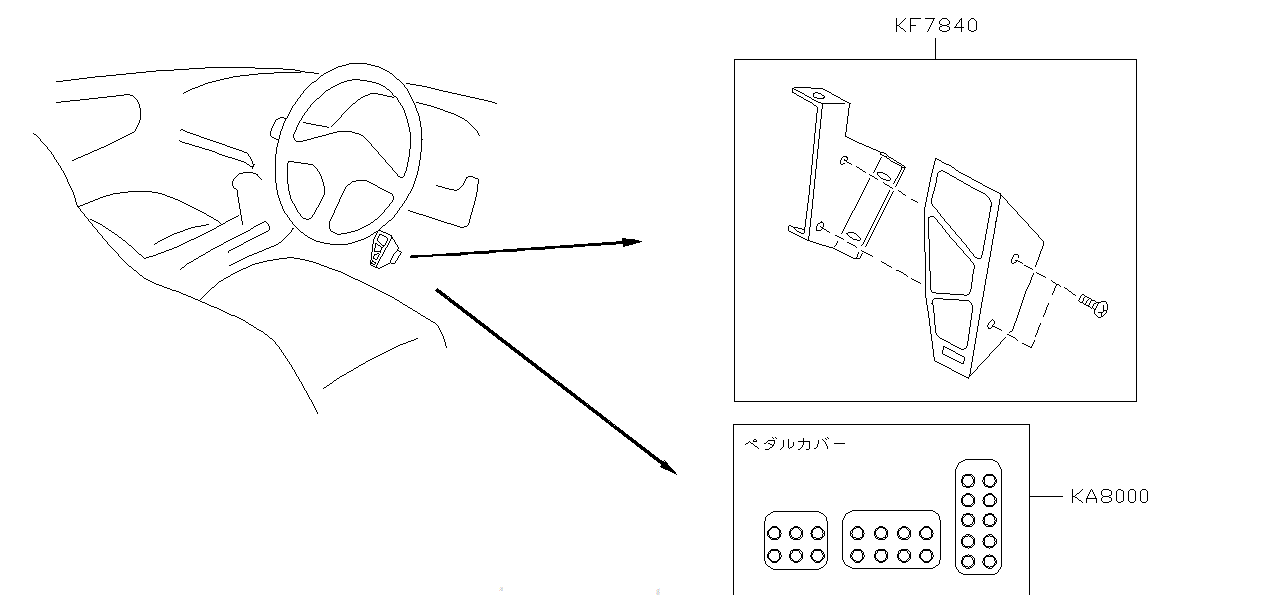 KF7840

ペダルカバー

KA8000