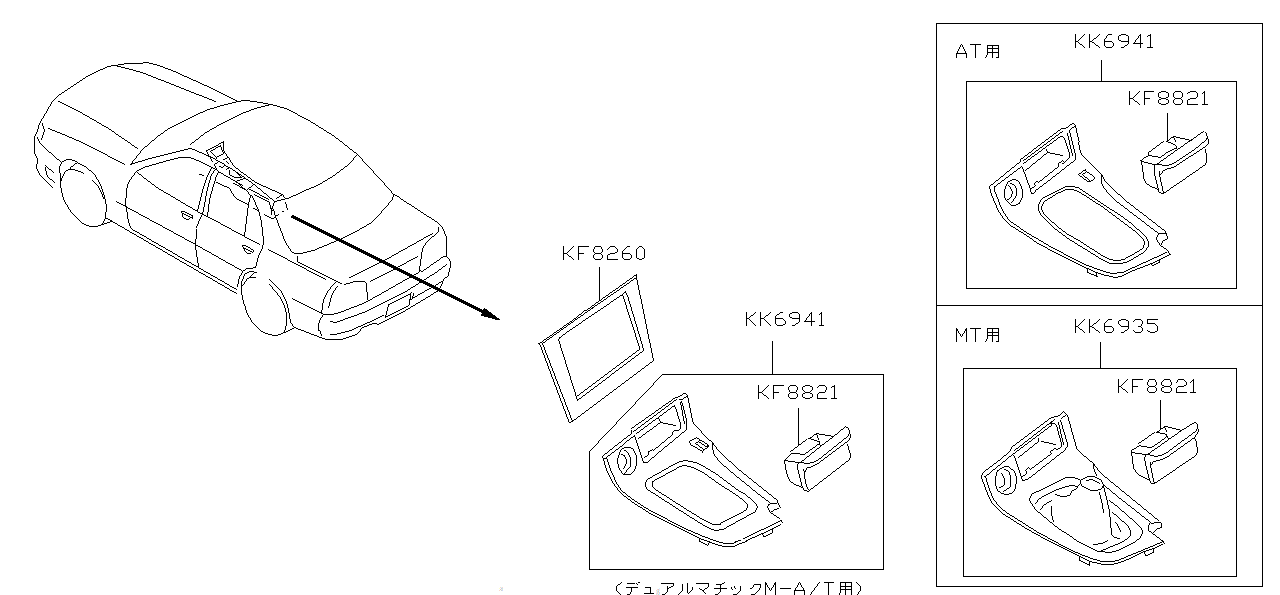 KF8260

KK6941

KF8821

(デュアルマチックM−A/T用)

AT用

KK6941

KF8821

MT用

KK6935

KF8821