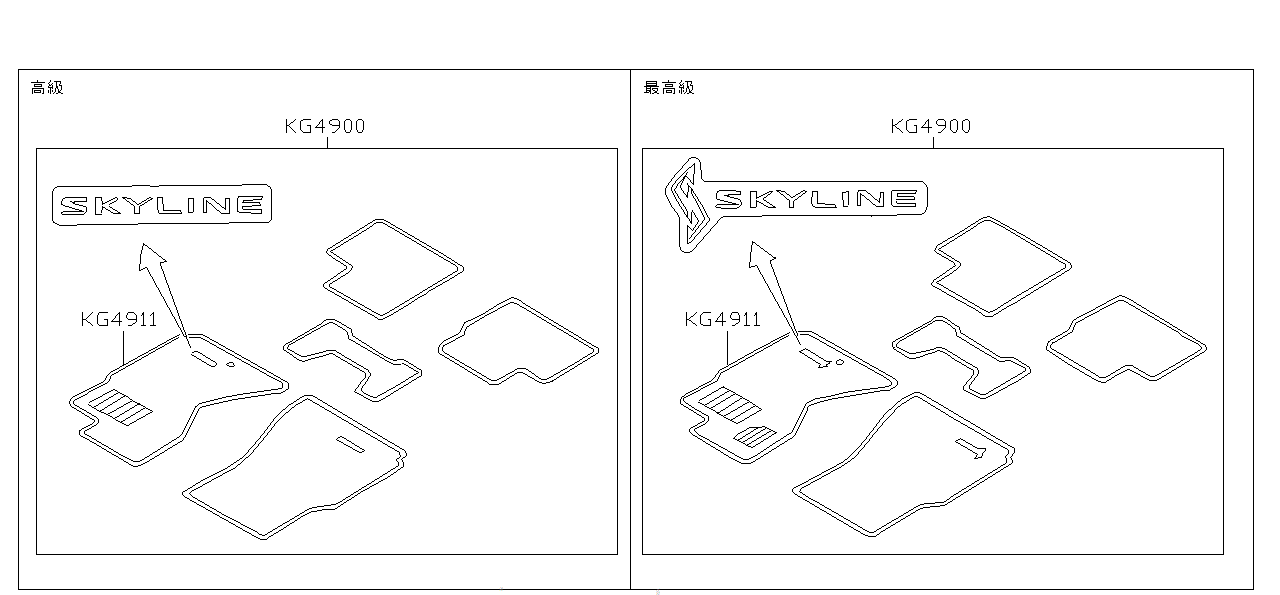 高級

KG4900

SKYLINE

KG4911

最高級

KG4900

SKYLINE

KG4911