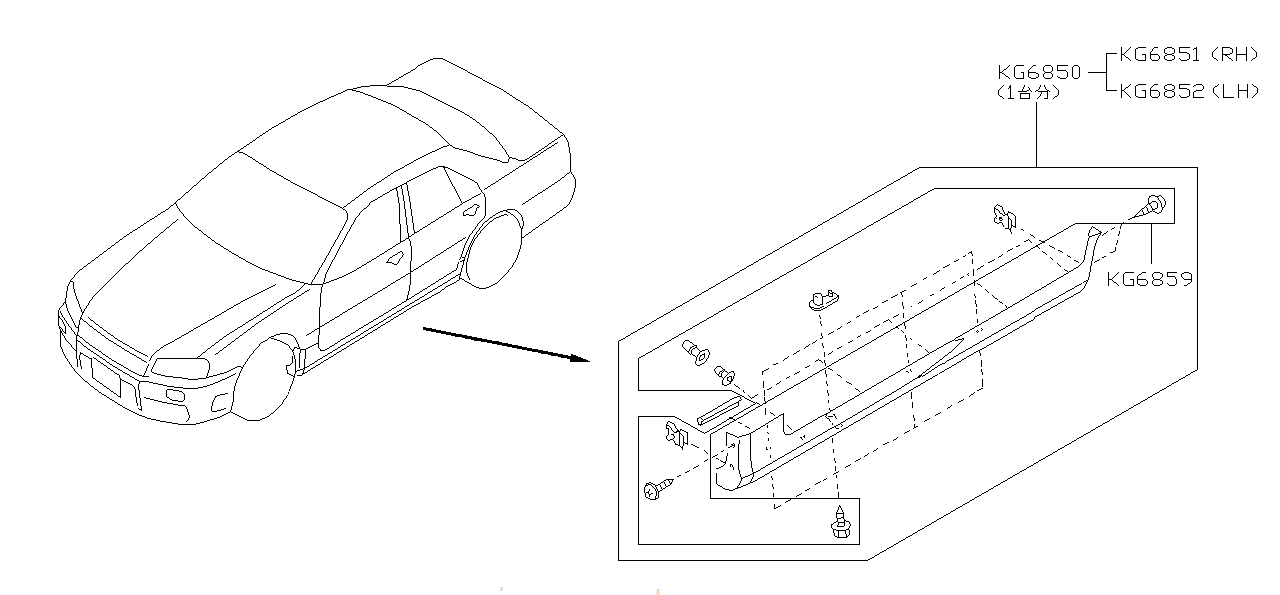 KG6850
(1台分)

KG6851 (RH)
KG6852 (LH)

KG6859